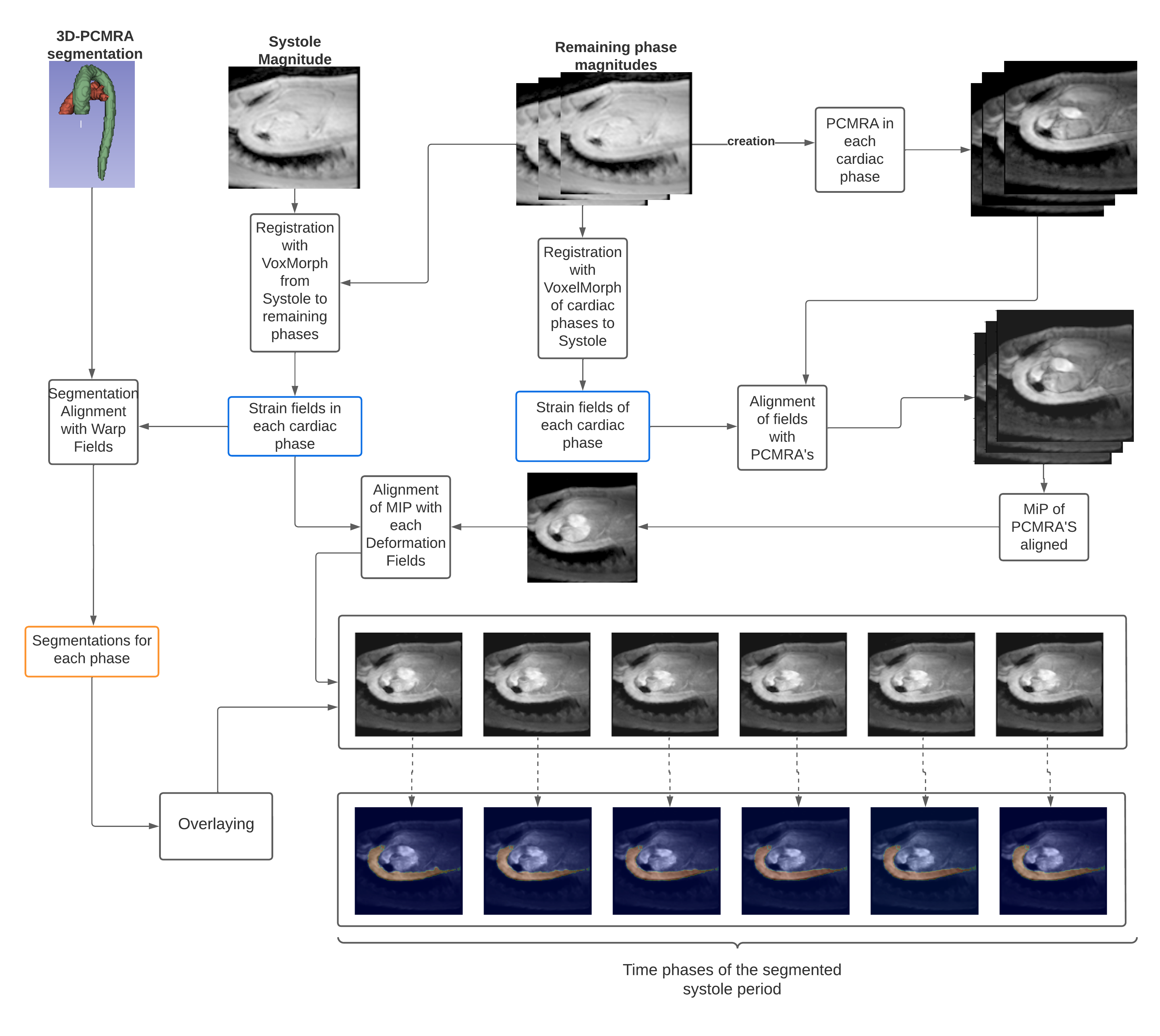 3D-PCMRA segmentation

Systole Magnitude

Remaining phase magnitudes

creation

PCMRA in each cardiac phase

Registration with VoxMorph from Systole to remaining phases

Registration with VoxelMorph of cardiac phases to Systole

Segmentation Alignment with Warp Fields

Strain fields in each cardiac phase

Strain fields of each cardiac phase

Alignment of fields with PCMRA's

Alignment of MIP with each Deformation Fields

MiP of PCMRA'S aligned

Segmentations for each phase

Overlaying

Time phases of the segmented systole period