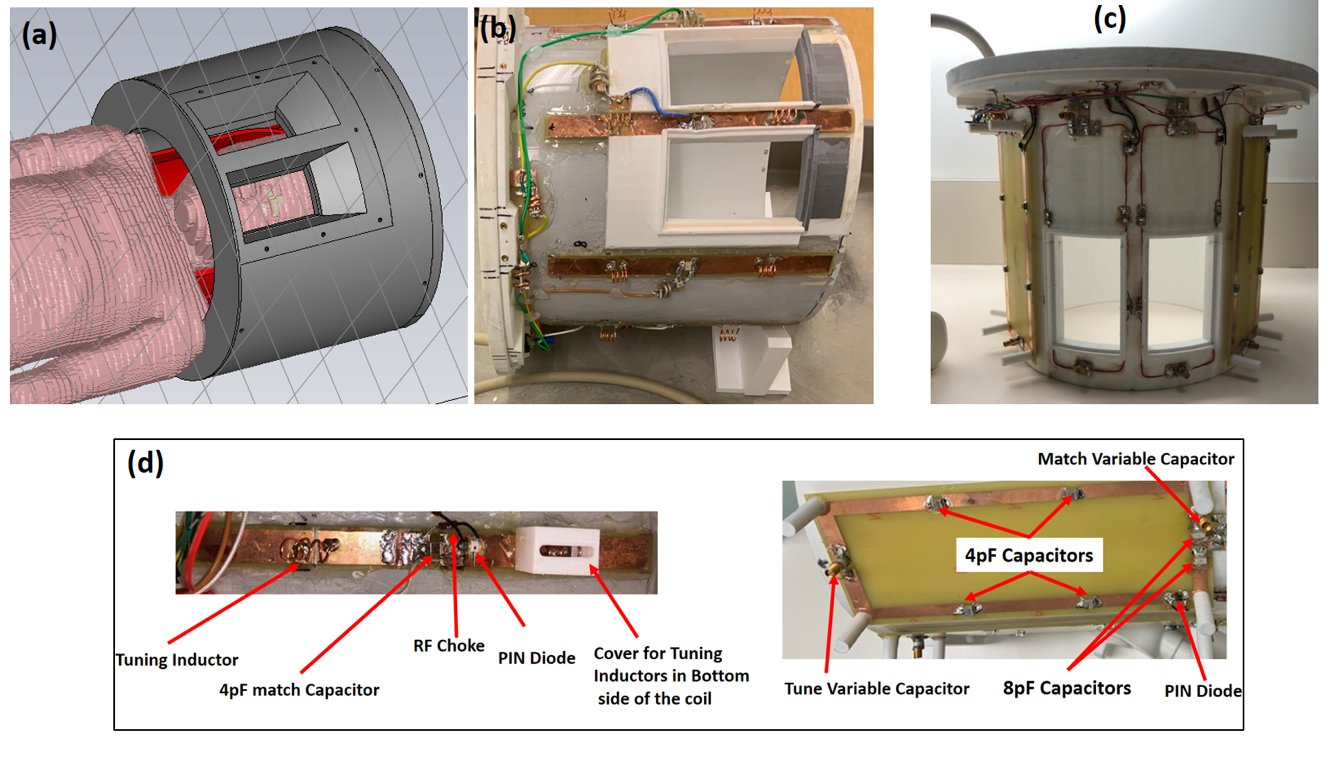 (a)

(b)

(c)

(d)

Tuning Inductor

4pF match Capacitor

RF Choke

PIN Diode

Cover for Tuning Inductors in Bottom side of the coil

Match Variable Capacitor

4pF Capacitors

Tune Variable Capacitor

8pF Capacitors

PIN Diode