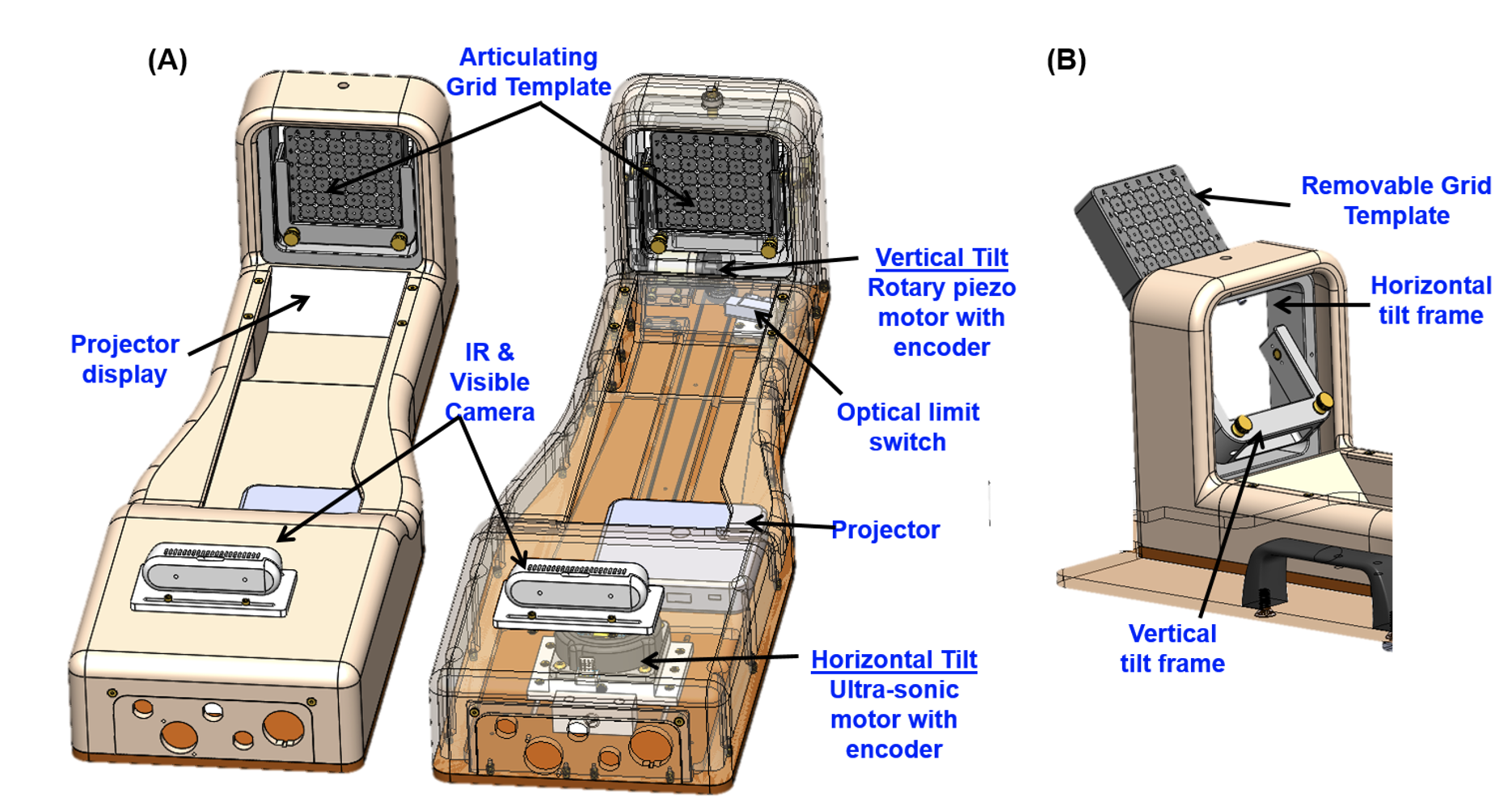 (A)

Articulating Grid Template

Projector display

IR & Visible Camera

Vertical Tilt
Rotary piezo motor with encoder

Optical limit switch

Projector

Horizontal Tilt
Ultra-sonic motor with encoder

(B)

Removable Grid Template

Horizontal tilt frame

Vertical tilt frame