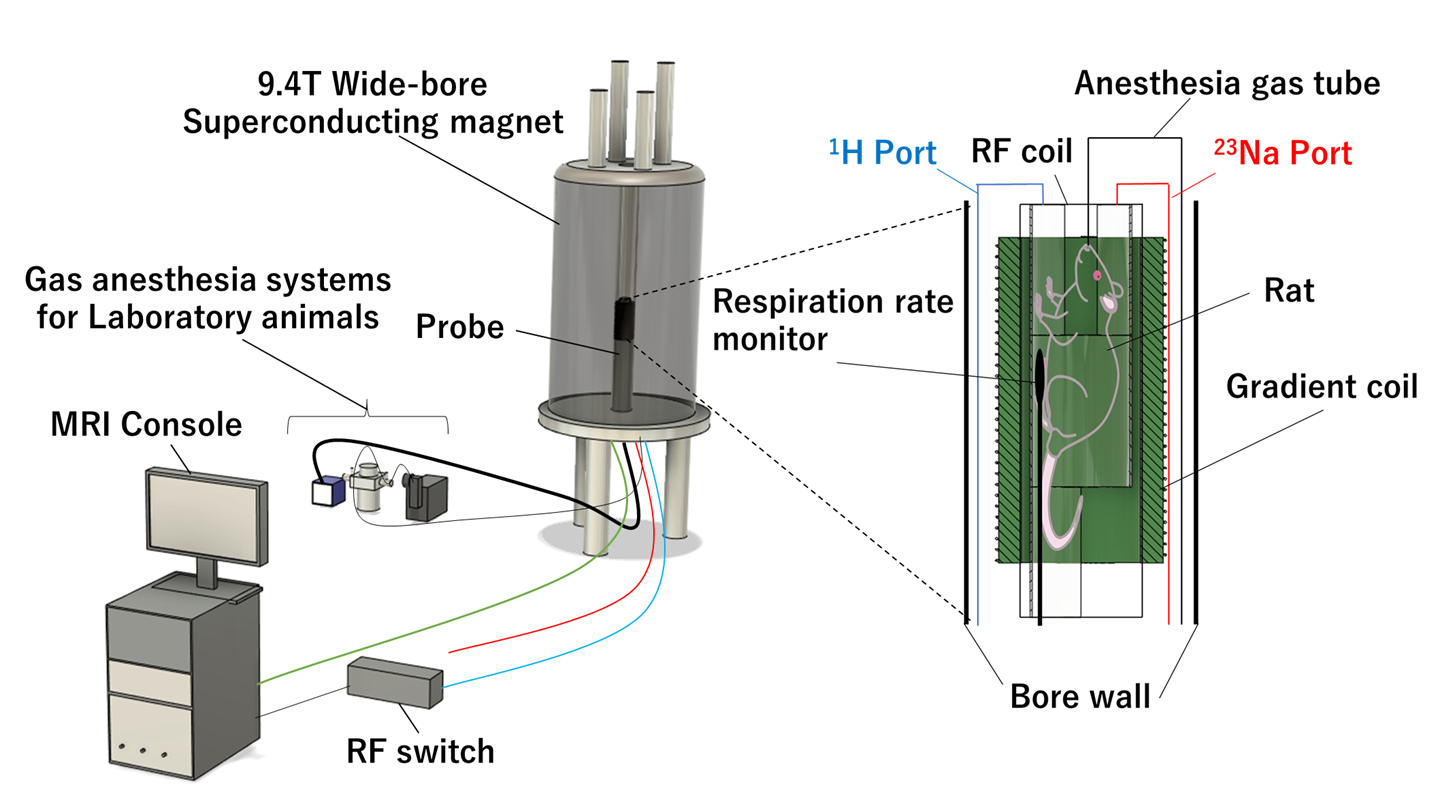 9.4T Wide-bore Superconducting magnet

Gas anesthesia systems for Laboratory animals

Probe

MRI Console

RF switch

Anesthesia gas tube

$^{1}$H Port

RF coil

$^{23}$Na Port

Respiration rate monitor

Rat

Gradient coil

Bore wall