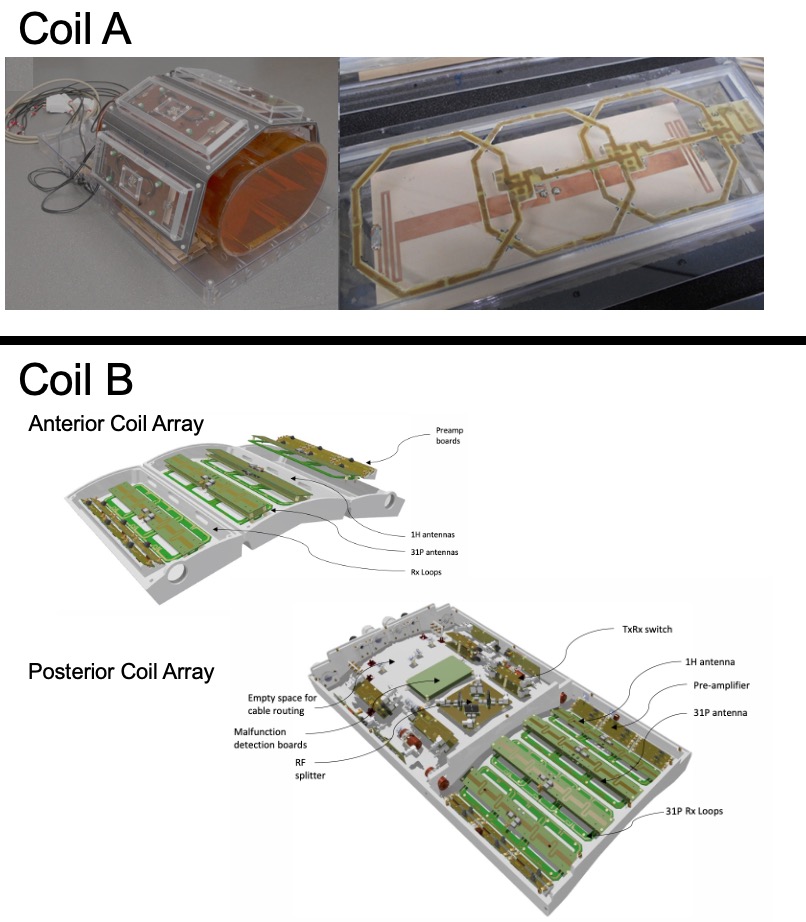 Coil A

Coil B

Anterior Coil Array

Preamp boards

1H antennas

31P antennas

Rx Loops

Posterior Coil Array

TxRx switch

1H antenna

Pre-amplifier

31P antenna

Empty space for cable routing

Malfunction detection boards

RF splitter

31P Rx Loops