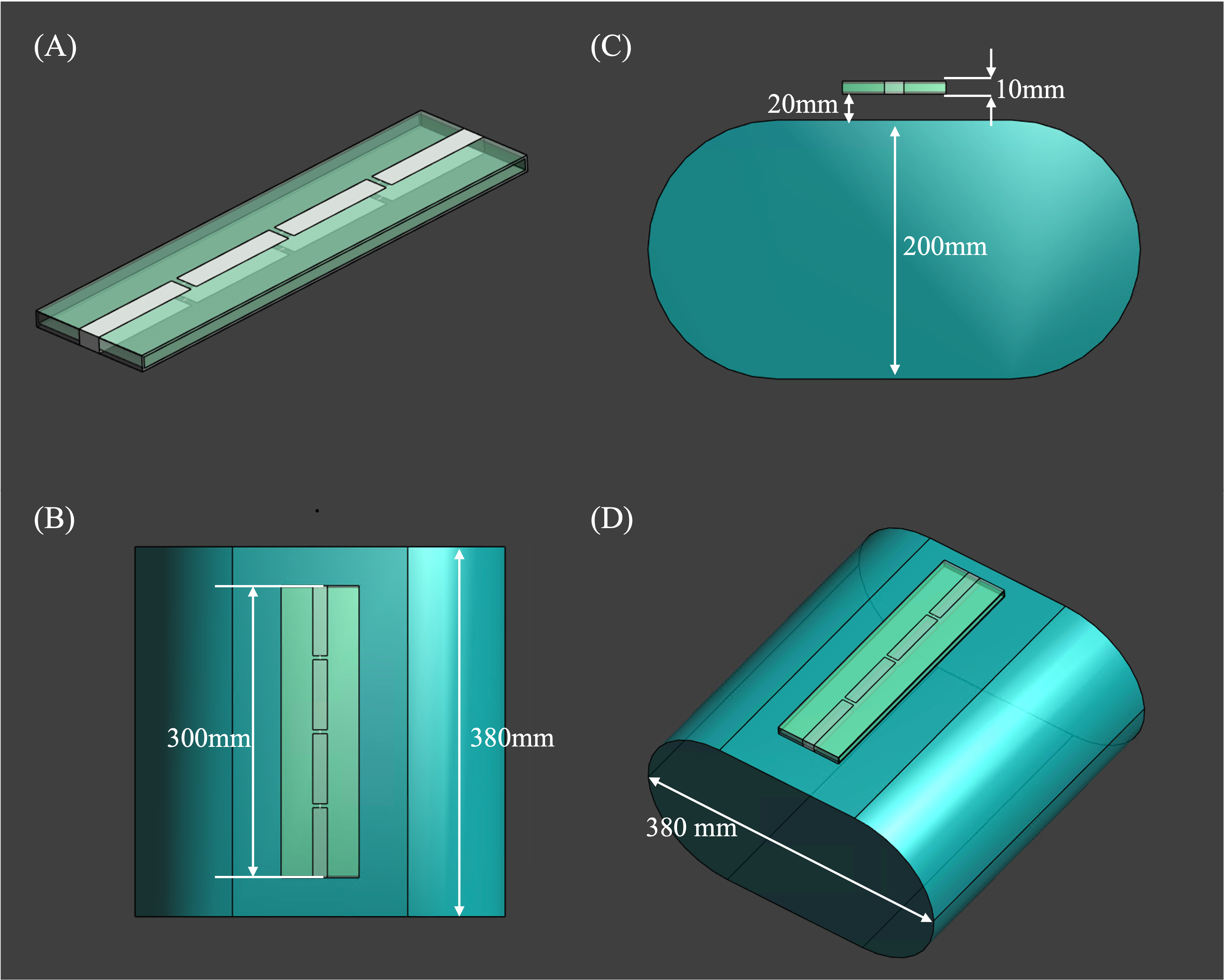 (A)

(C)

10mm

20mm

200mm

(B)

300mm

380mm

(D)

380 mm