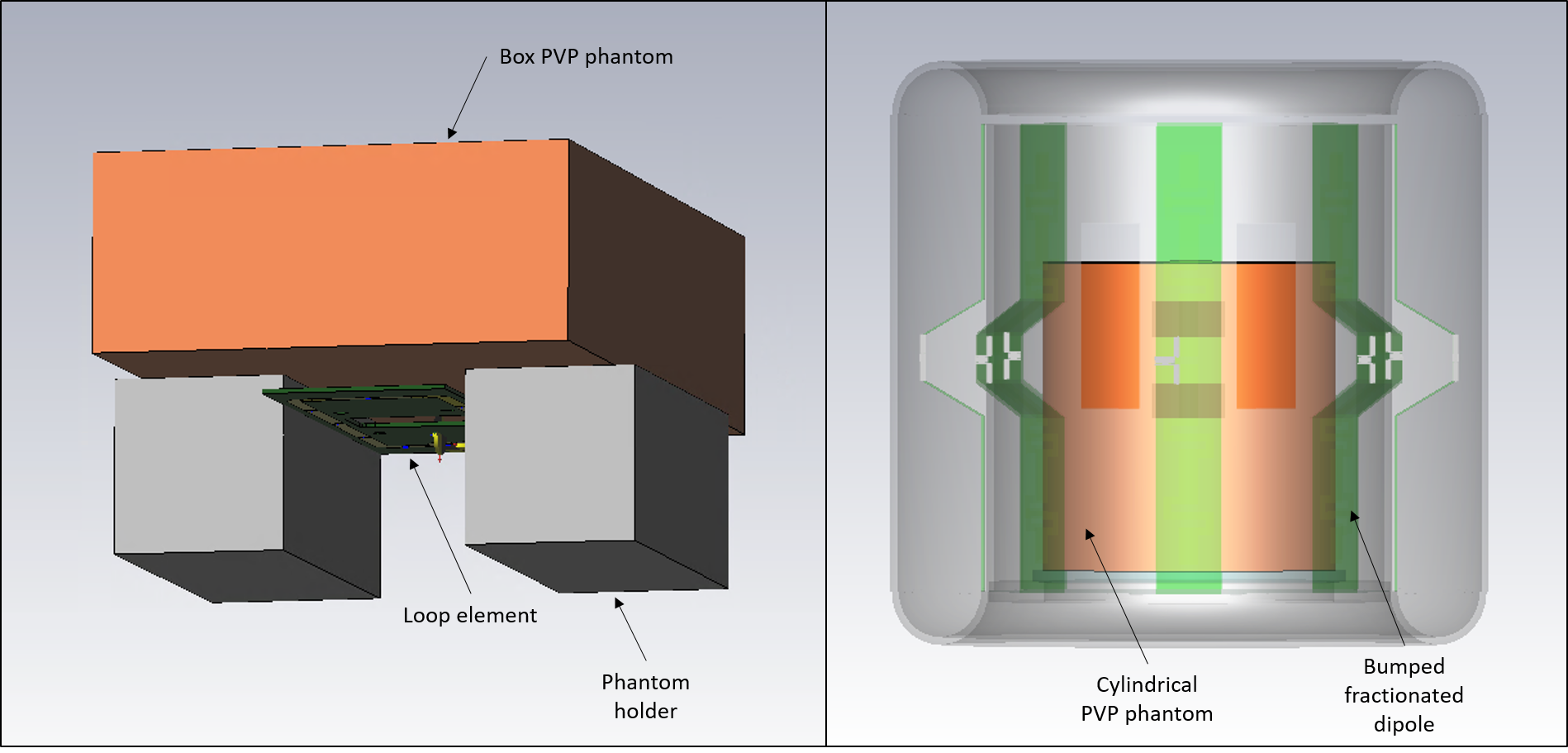 Box PVP phantom

Loop element

Phantom holder

Cylindrical PVP phantom

Bumped fractionated dipole