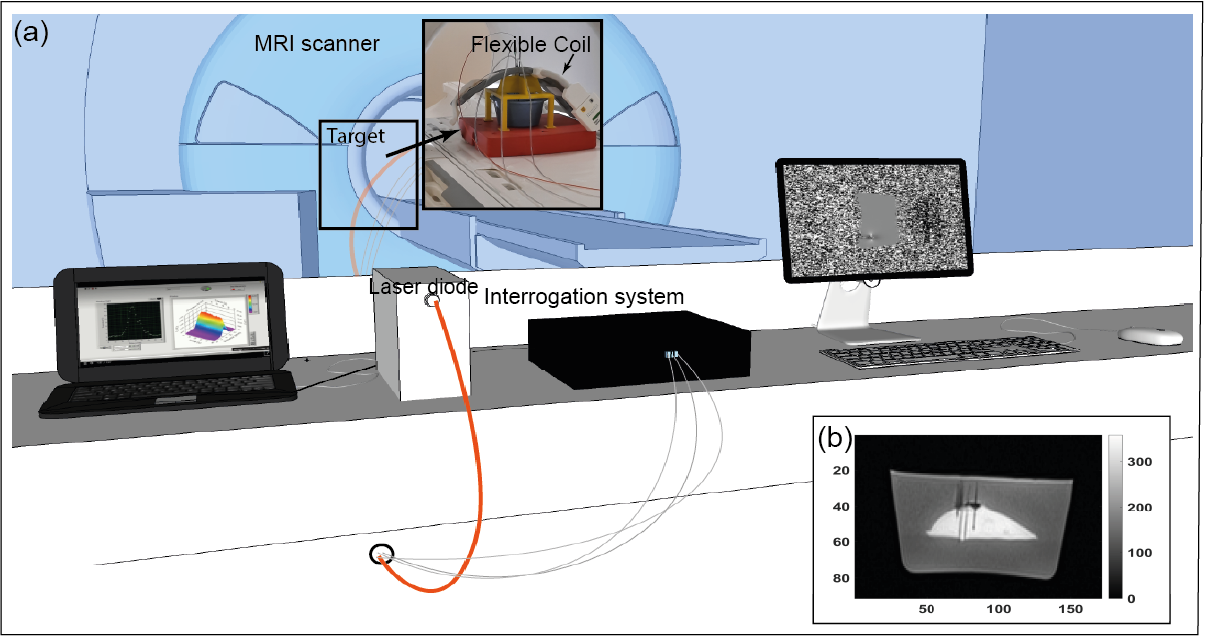 (a)

MRI scanner

Flexible Coil

Target

Laser diode

Interrogation system

(b)

20

40

60

80

50

100

150

300

200

100

0