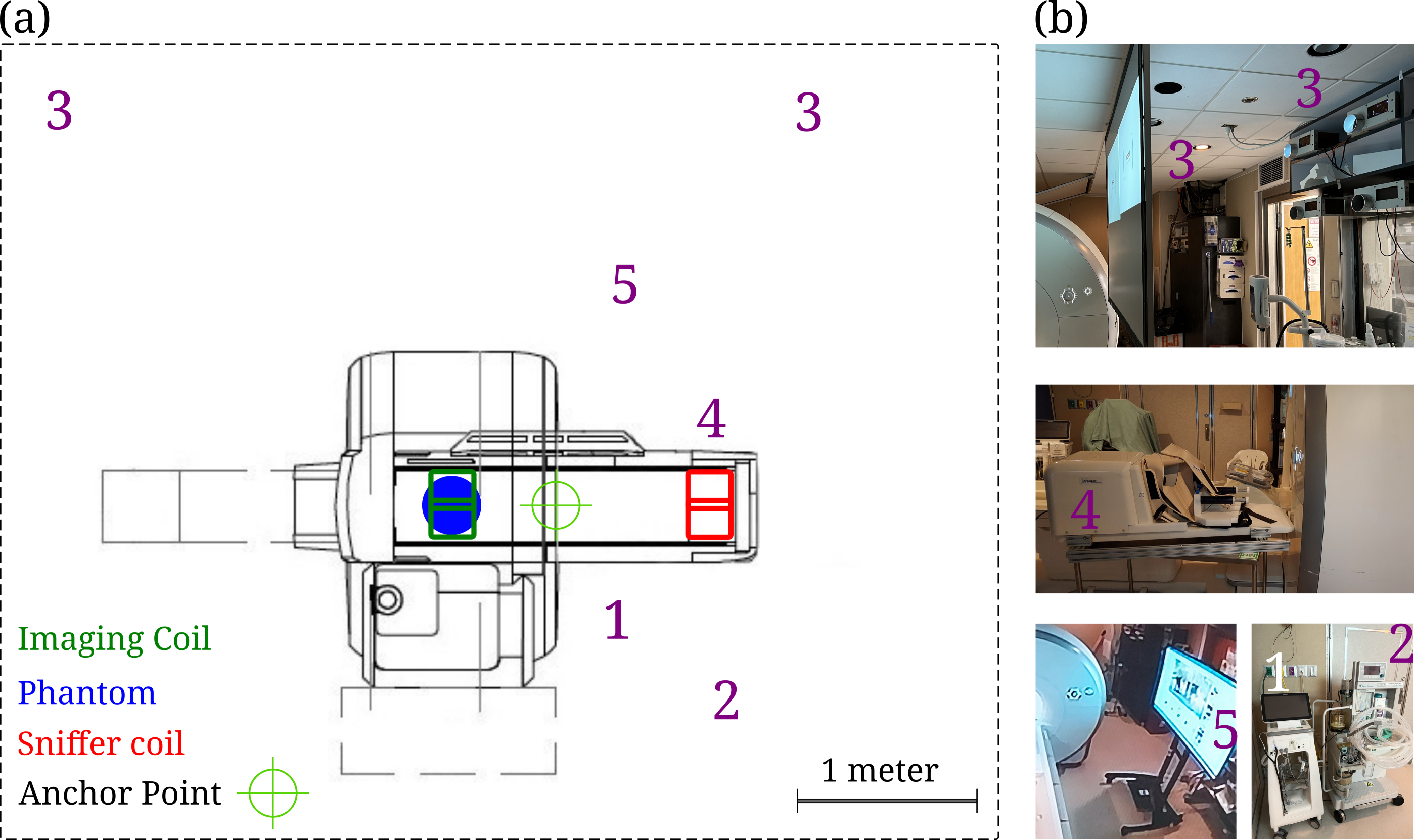 (a)

3

3

5

4

1

2

Imaging Coil

Phantom

Sniffer coil

Anchor Point

1 meter

(b)

3

3

4

5

1

2