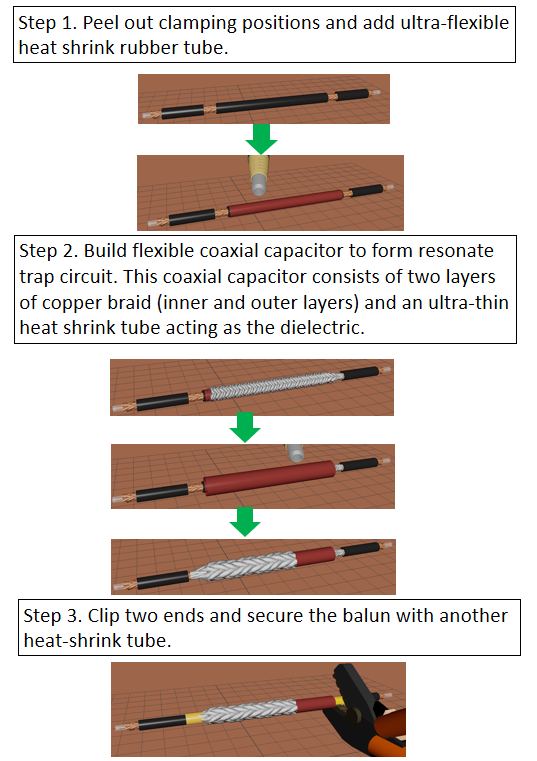 Step 1. Peel out clamping positions and add ultra-flexible heat shrink rubber tube.

Step 2. Build flexible coaxial capacitor to form resonate trap circuit. This coaxial capacitor consists of two layers of copper braid (inner and outer layers) and an ultra-thin heat shrink tube acting as the dielectric.

Step 3. Clip two ends and secure the balun with another heat-shrink tube.