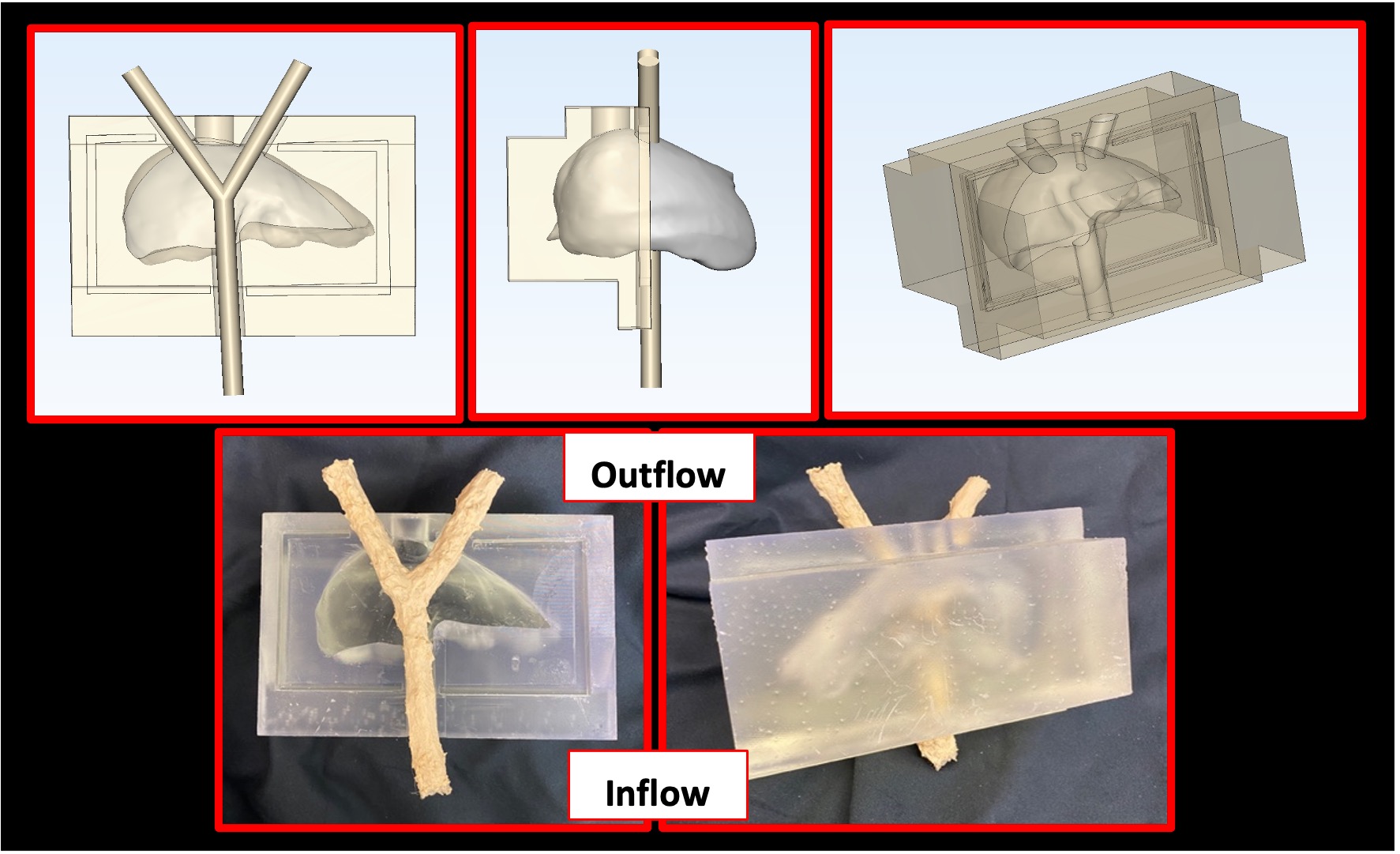 Outflow

Inflow