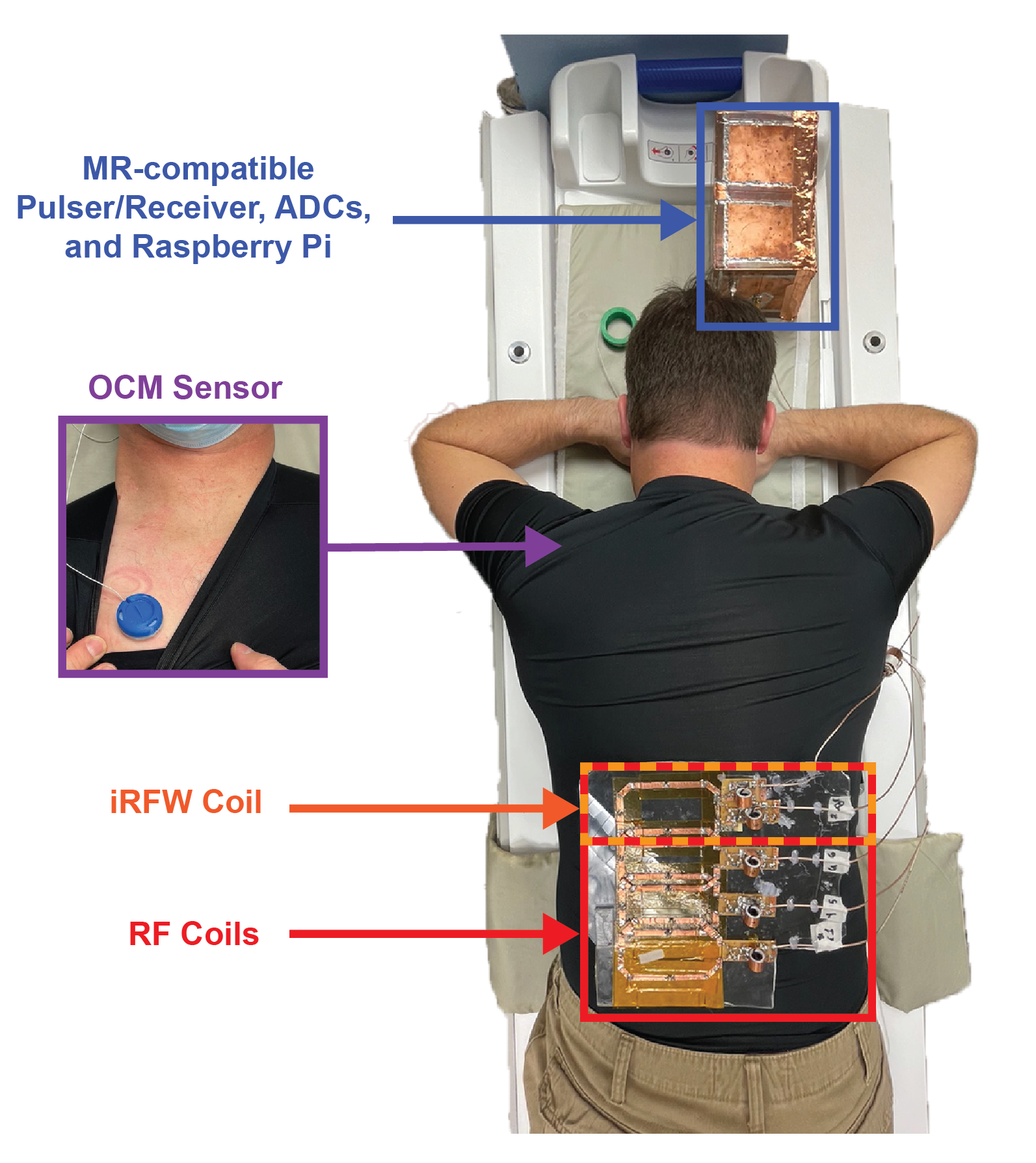 MR-compatible Pulser/Receiver, ADCs, and Raspberry Pi

OCM Sensor

iRFW Coil

RF Coils