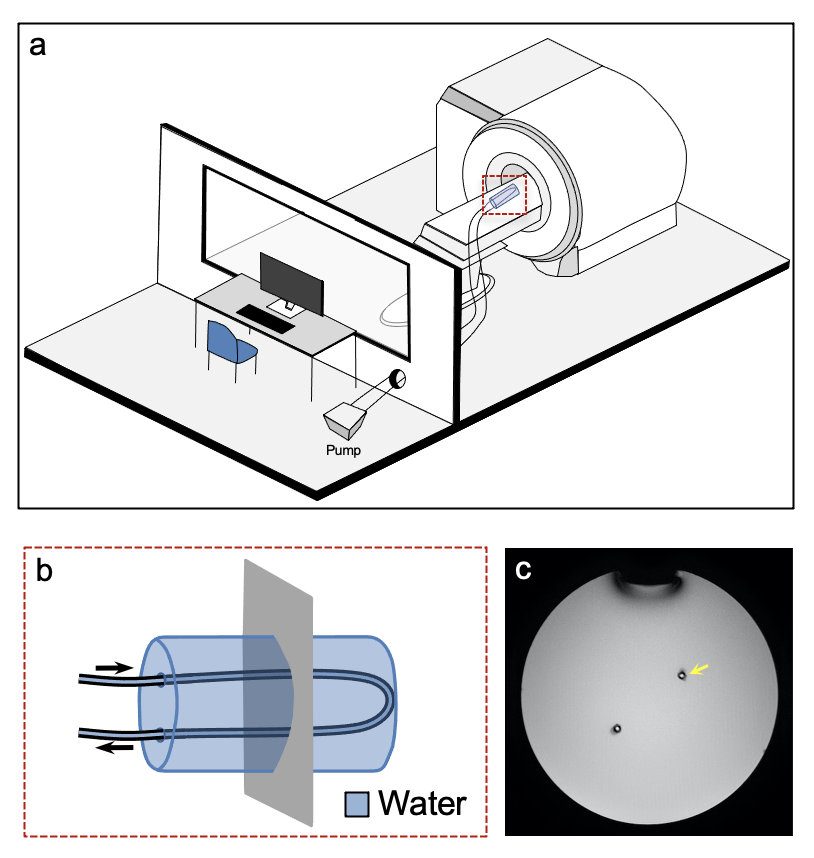 a

Pump

b

Water

c