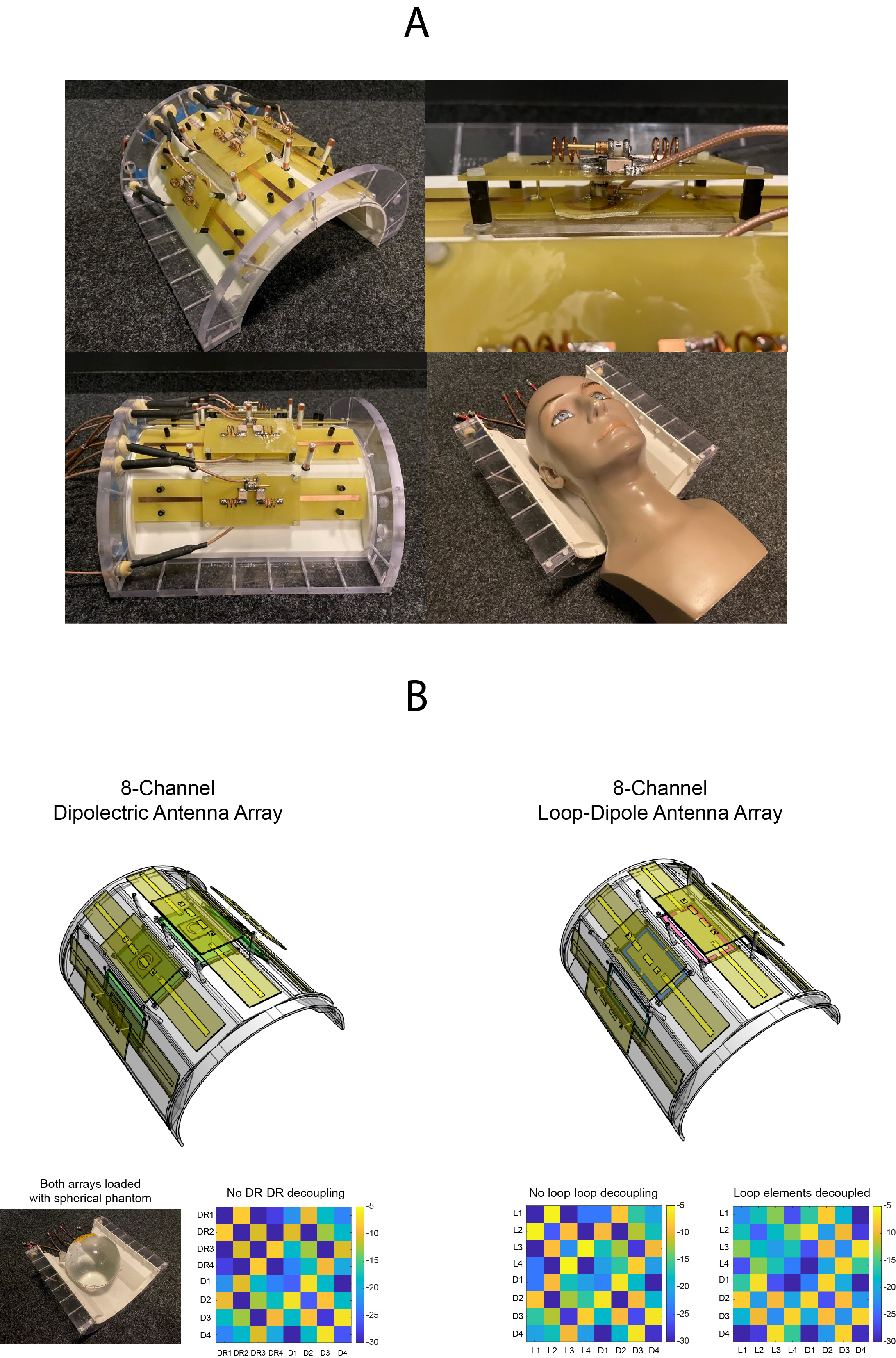 A

B

8-Channel
Dipolectric Antenna Array

8-Channel
Loop-Dipole Antenna Array

Both arrays loaded with spherical phantom

No DR-DR decoupling

DR1
DR2
DR3
DR4
D1
D2
D3
D4

DR1 DR2 DR3 DR4 D1 D2 D3 D4

-5
-10
-15
-20
-25
-30

No loop-loop decoupling

L1
L2
L3
L4
D1
D2
D3
D4

L1 L2 L3 L4 D1 D2 D3 D4

-5
-10
-15
-20
-25
-30

Loop elements decoupled

L1
L2
L3
L4
D1
D2
D3
D4

L1 L2 L3 L4 D1 D2 D3 D4

-5
-10
-15
-20
-25
-30