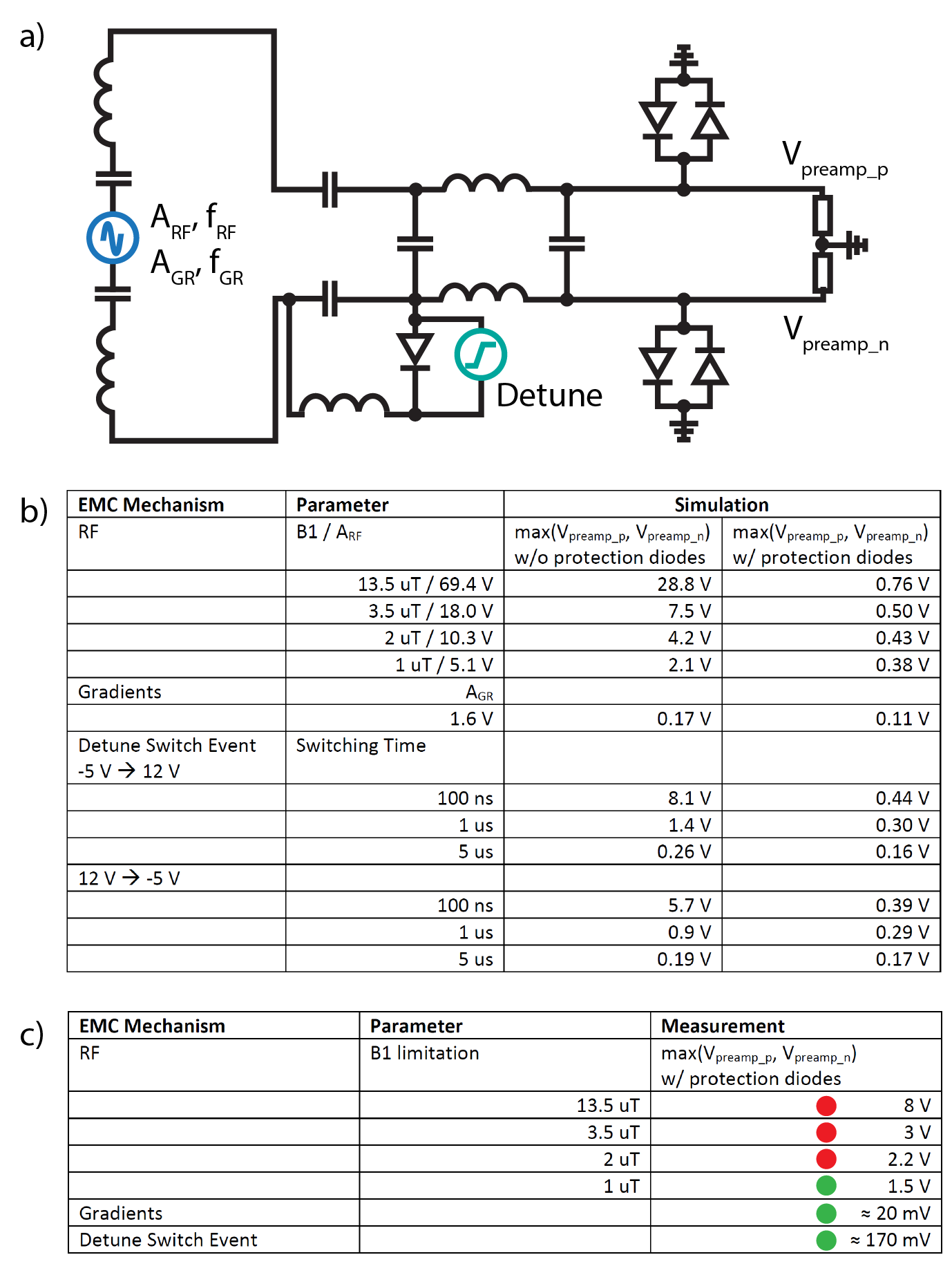 a)

$A_{RF}$, $f_{RF}$
$A_{GR}$, $f_{GR}$

Detune

$V_{preamp\_p}$

$V_{preamp\_n}$

b)

| EMC Mechanism | Parameter | Simulation | |
|---|---|---|---|
| RF | B1 / $A_{RF}$ | max($V_{preamp\_p}$, $V_{preamp\_n}$) w/o protection diodes | max($V_{preamp\_p}$, $V_{preamp\_n}$) w/ protection diodes |
| | 13.5 uT / 69.4 V | 28.8 V | 0.76 V |
| | 3.5 uT / 18.0 V | 7.5 V | 0.50 V |
| | 2 uT / 10.3 V | 4.2 V | 0.43 V |
| | 1 uT / 5.1 V | 2.1 V | 0.38 V |
| Gradients | $A_{GR}$ | | |
| | 1.6 V | 0.17 V | 0.11 V |
| Detune Switch Event -5 V → 12 V | Switching Time | | |
| | 100 ns | 8.1 V | 0.44 V |
| | 1 us | 1.4 V | 0.30 V |
| | 5 us | 0.26 V | 0.16 V |
| 12 V → -5 V | | | |
| | 100 ns | 5.7 V | 0.39 V |
| | 1 us | 0.9 V | 0.29 V |
| | 5 us | 0.19 V | 0.17 V |

c)

| EMC Mechanism | Parameter | Measurement |
|---|---|---|
| RF | B1 limitation | max($V_{preamp\_p}$, $V_{preamp\_n}$) w/ protection diodes |
| | 13.5 uT | 8 V |
| | 3.5 uT | 3 V |
| | 2 uT | 2.2 V |
| | 1 uT | 1.5 V |
| Gradients | | ≈ 20 mV |
| Detune Switch Event | | ≈ 170 mV |