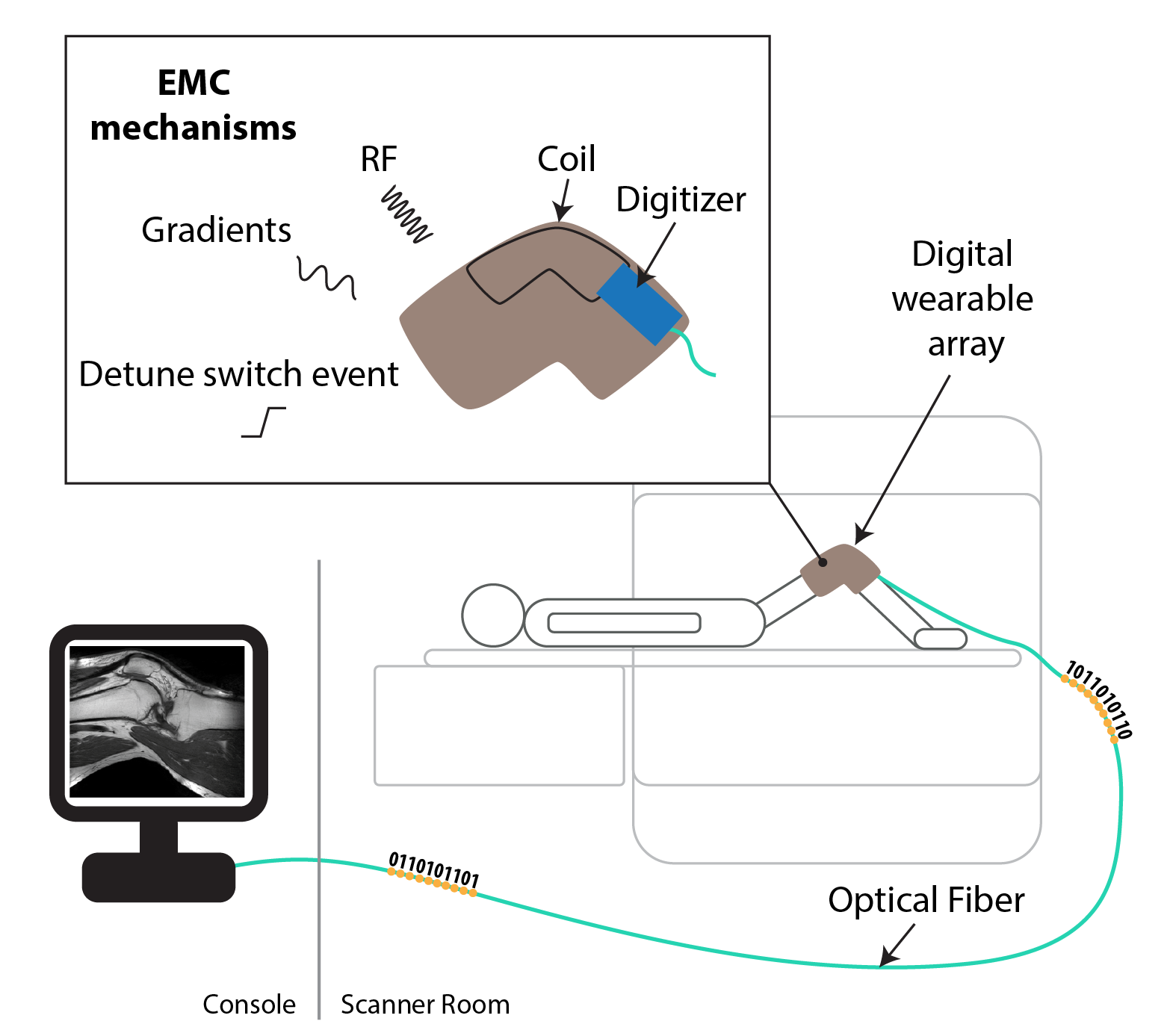 EMC mechanisms

RF

Coil

Digitizer

Gradients

Detune switch event

Digital wearable array

1011010110

0110101101

Optical Fiber

Console

Scanner Room