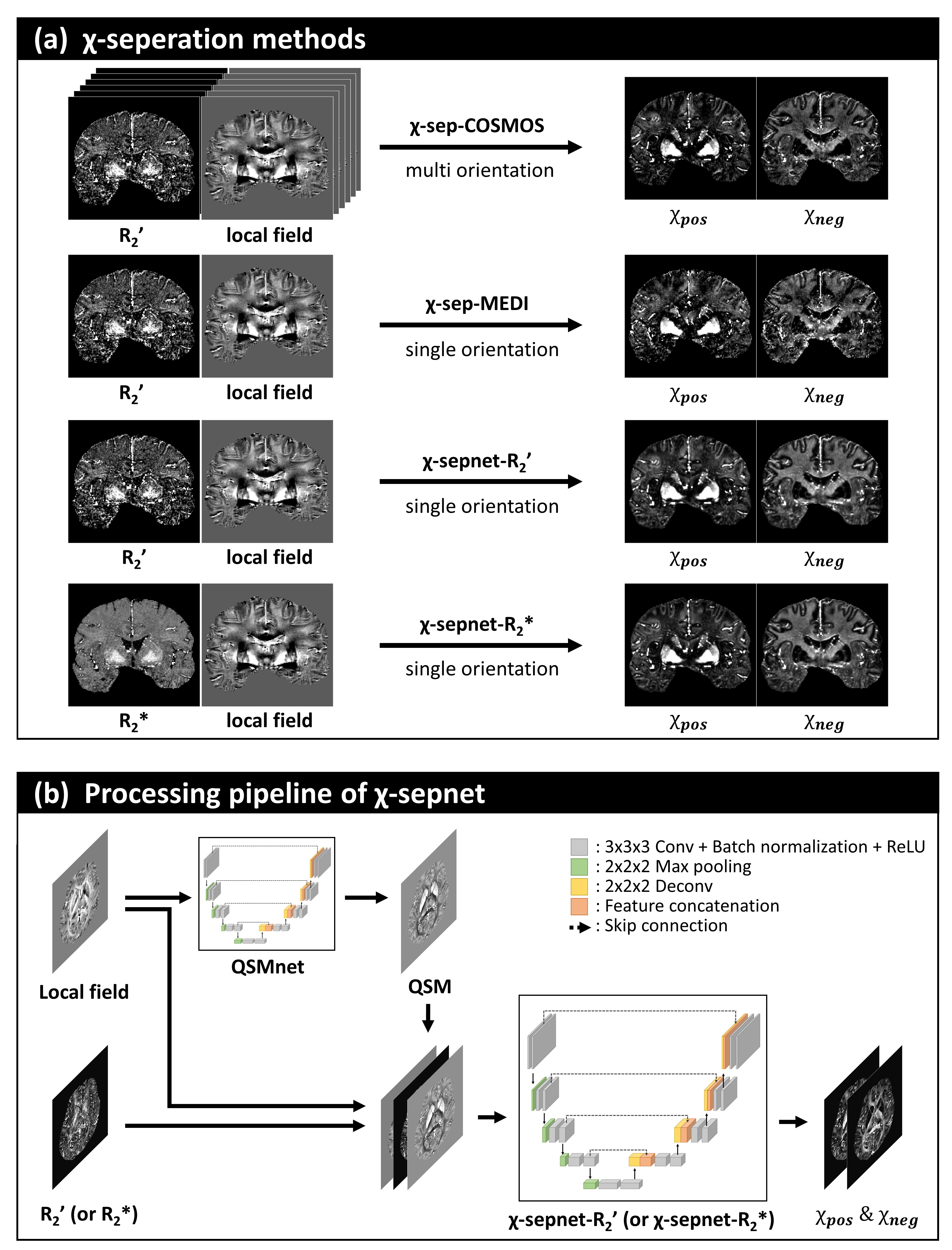 (a) χ-seperation methods

$R_2'$ local field

χ-sep-COSMOS
multi orientation

$\chi_{pos}$ $\chi_{neg}$

$R_2'$ local field

χ-sep-MEDI
single orientation

$\chi_{pos}$ $\chi_{neg}$

$R_2'$ local field

χ-sepnet-$R_2'$
single orientation

$\chi_{pos}$ $\chi_{neg}$

$R_2*$ local field

χ-sepnet-$R_2*$
single orientation

$\chi_{pos}$ $\chi_{neg}$

(b) Processing pipeline of χ-sepnet

: 3x3x3 Conv + Batch normalization + ReLU
: 2x2x2 Max pooling
: 2x2x2 Deconv
: Feature concatenation
: Skip connection

Local field

QSMnet

QSM

$R_2'$ (or $R_2*$)

χ-sepnet-$R_2'$ (or χ-sepnet-$R_2*$)

$\chi_{pos}$ & $\chi_{neg}$