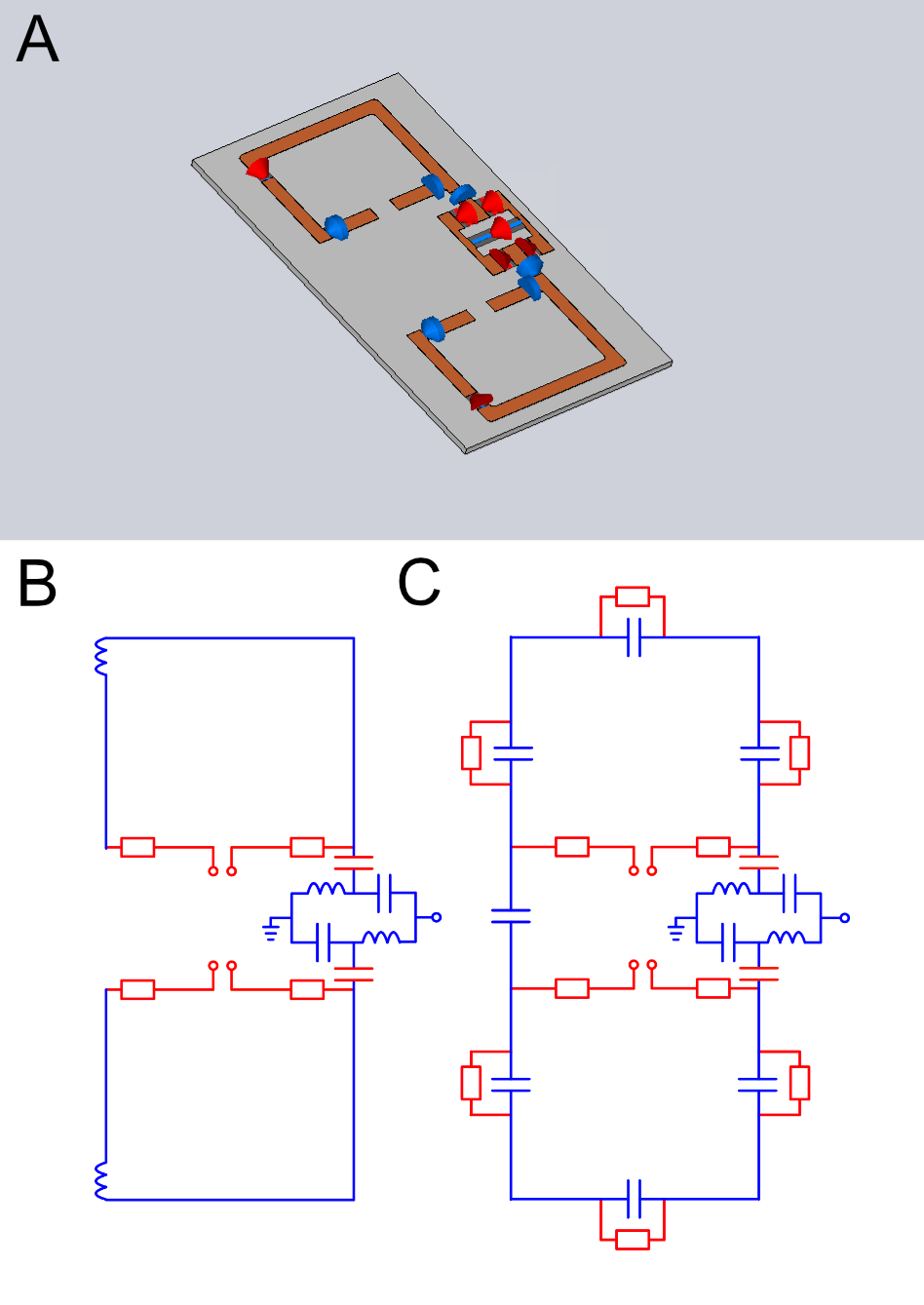 A

B

C