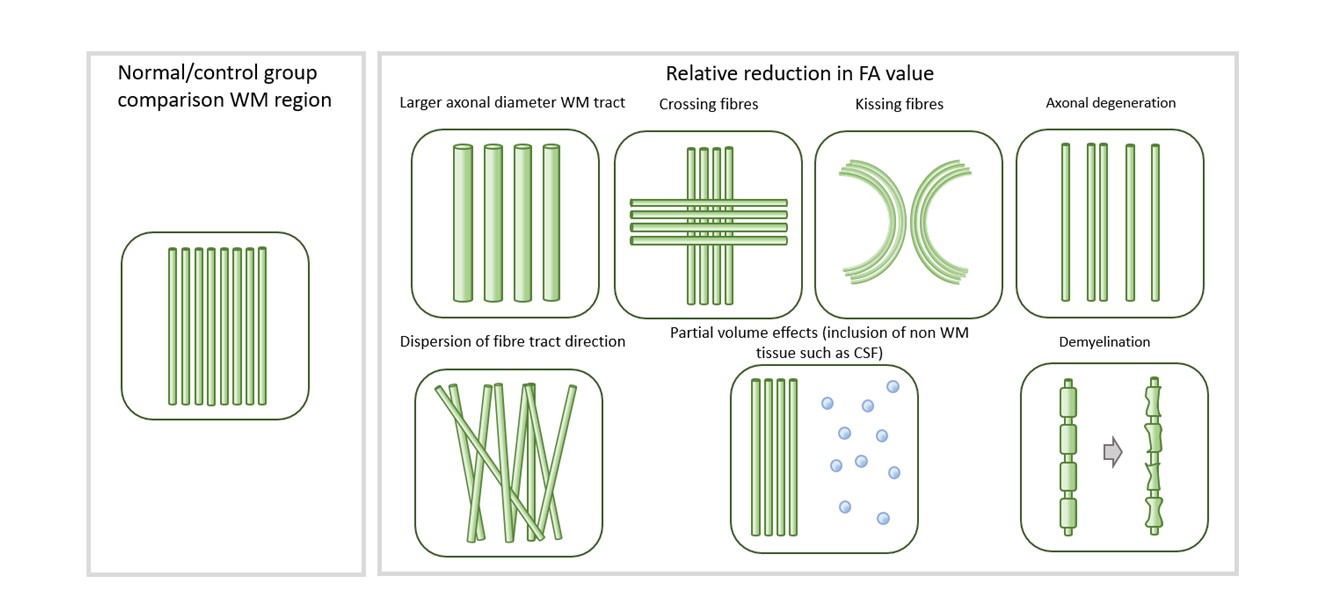 Normal/control group comparison WM region

Relative reduction in FA value

Larger axonal diameter WM tract

Crossing fibres

Kissing fibres

Axonal degeneration

Dispersion of fibre tract direction

Partial volume effects (inclusion of non WM tissue such as CSF)

Demyelination