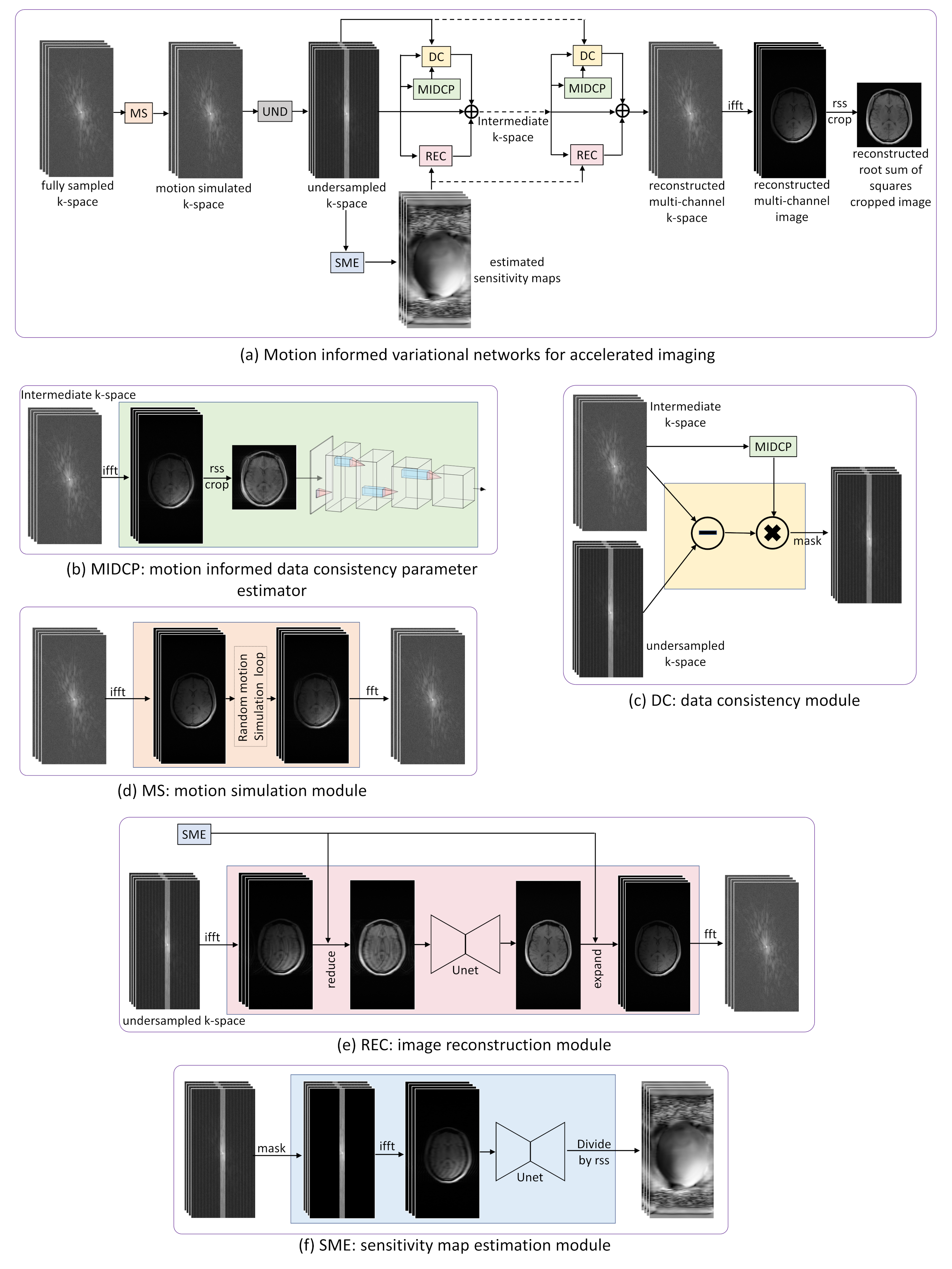 fully sampled k-space

MS

motion simulated k-space

UND

undersampled k-space

DC

MIDCP

REC

Intermediate k-space

DC

MIDCP

REC

SME

estimated sensitivity maps

reconstructed multi-channel k-space

ifft

reconstructed multi-channel image

rss crop

reconstructed root sum of squares cropped image

(a) Motion informed variational networks for accelerated imaging

Intermediate k-space

ifft

rss crop

(b) MIDCP: motion informed data consistency parameter estimator

Intermediate k-space

MIDCP

mask

undersampled k-space

(c) DC: data consistency module

ifft

Random motion Simulation loop

fft

(d) MS: motion simulation module

SME

ifft

reduce

Unet

expand

fft

undersampled k-space

(e) REC: image reconstruction module

mask

ifft

Unet

Divide by rss

(f) SME: sensitivity map estimation module