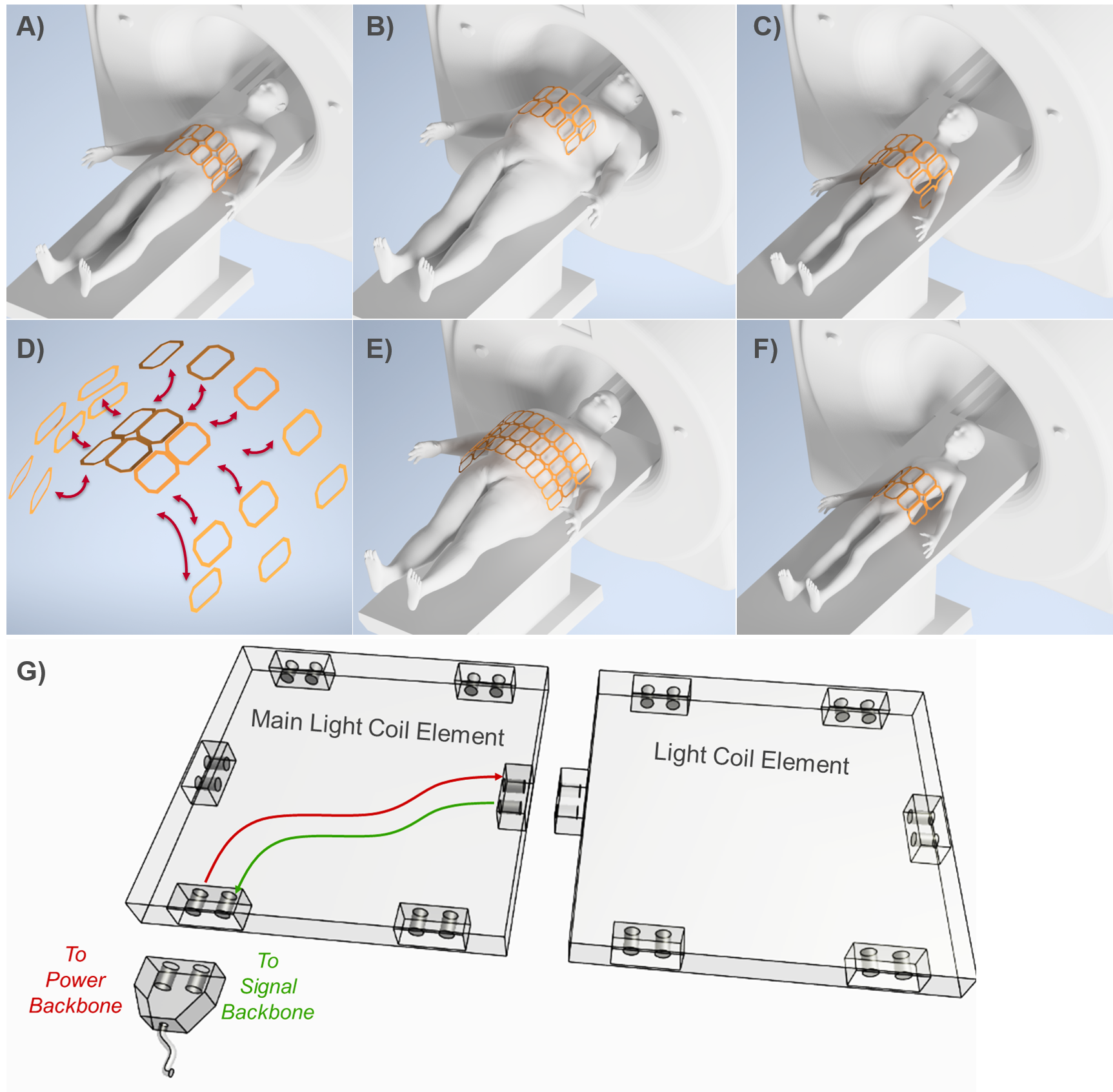 A)

B)

C)

D)

E)

F)

G)

Main Light Coil Element

Light Coil Element

To Power Backbone

To Signal Backbone