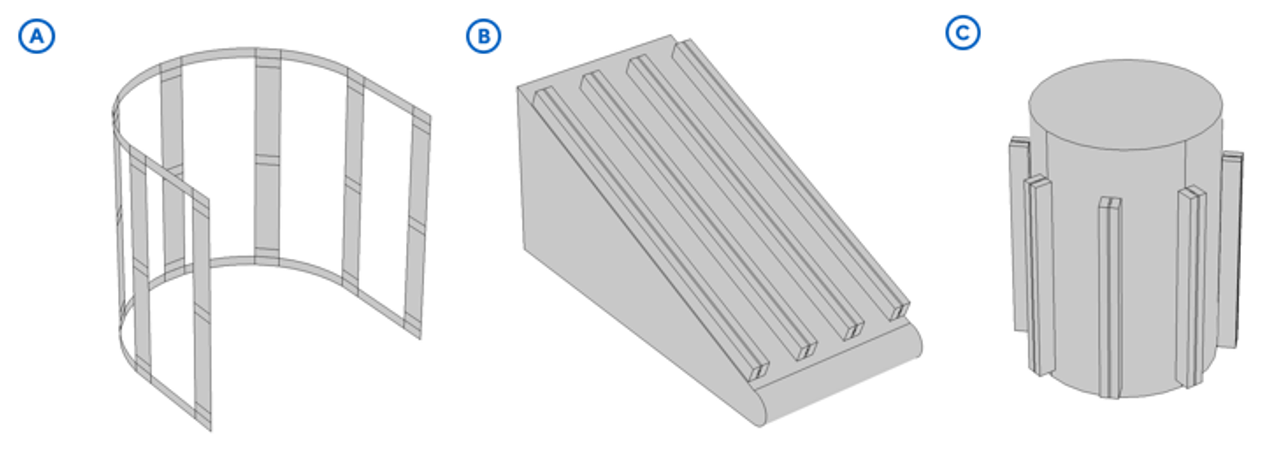 A

B

C