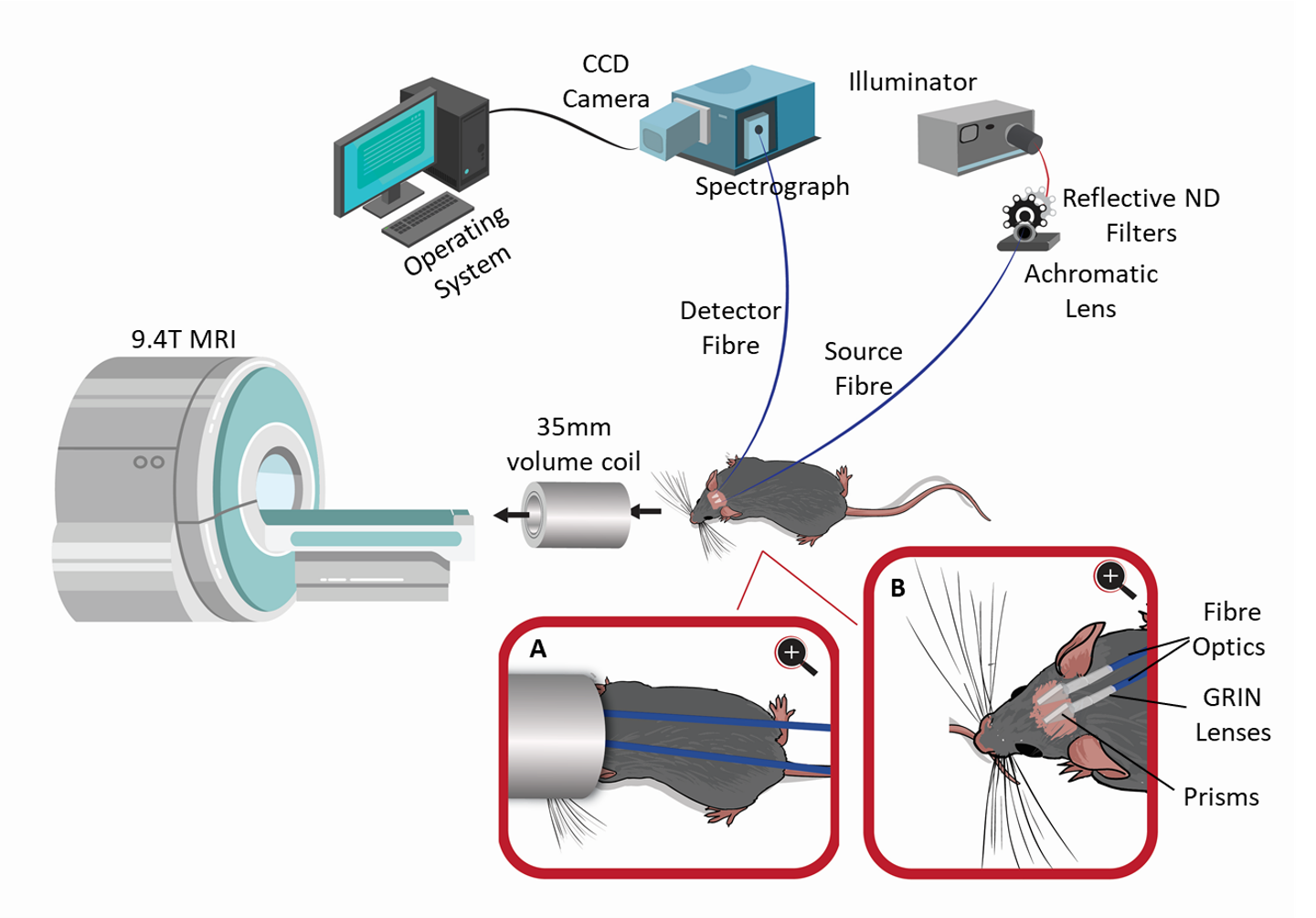 CCD Camera

Illuminator

Spectrograph

Reflective ND Filters

Operating System

Achromatic Lens

Detector Fibre

Source Fibre

9.4T MRI

35mm volume coil

A

B

Fibre Optics

GRIN Lenses

Prisms