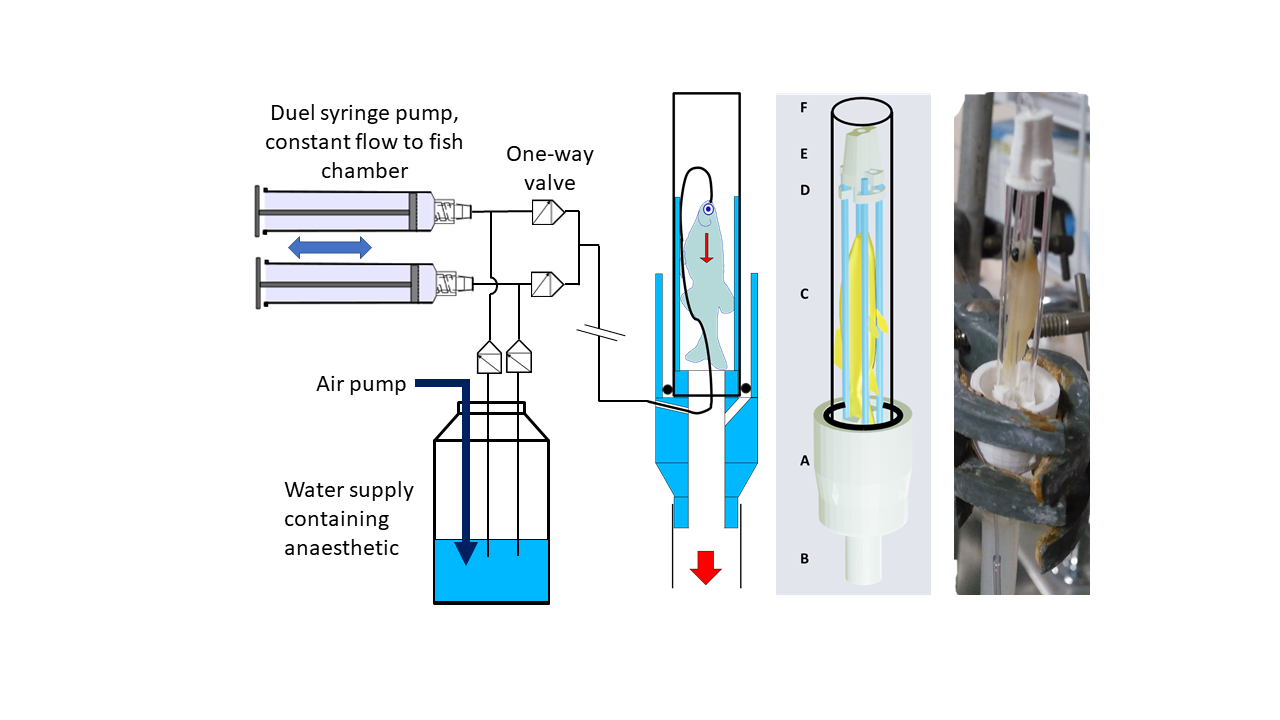 Duel syringe pump, constant flow to fish chamber

One-way valve

Air pump

Water supply containing anaesthetic

F

E

D

C

A

B