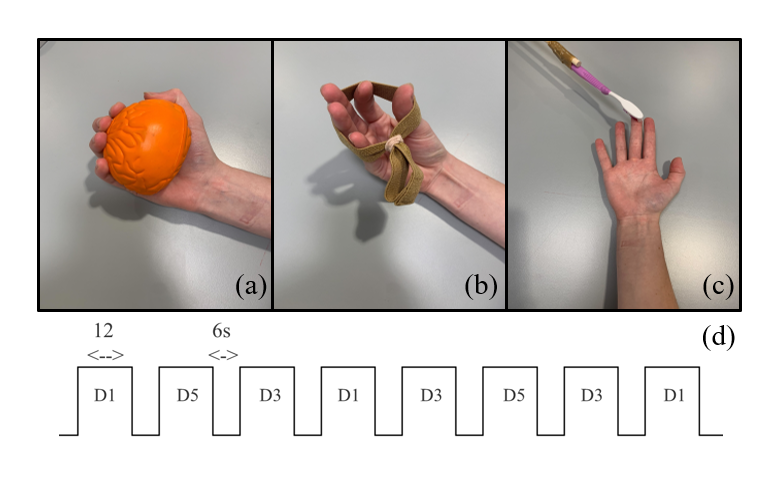 (a)
(b)
(c)

12
<-->
6s
<->
(d)

D1 D5 D3 D1 D3 D5 D3 D1