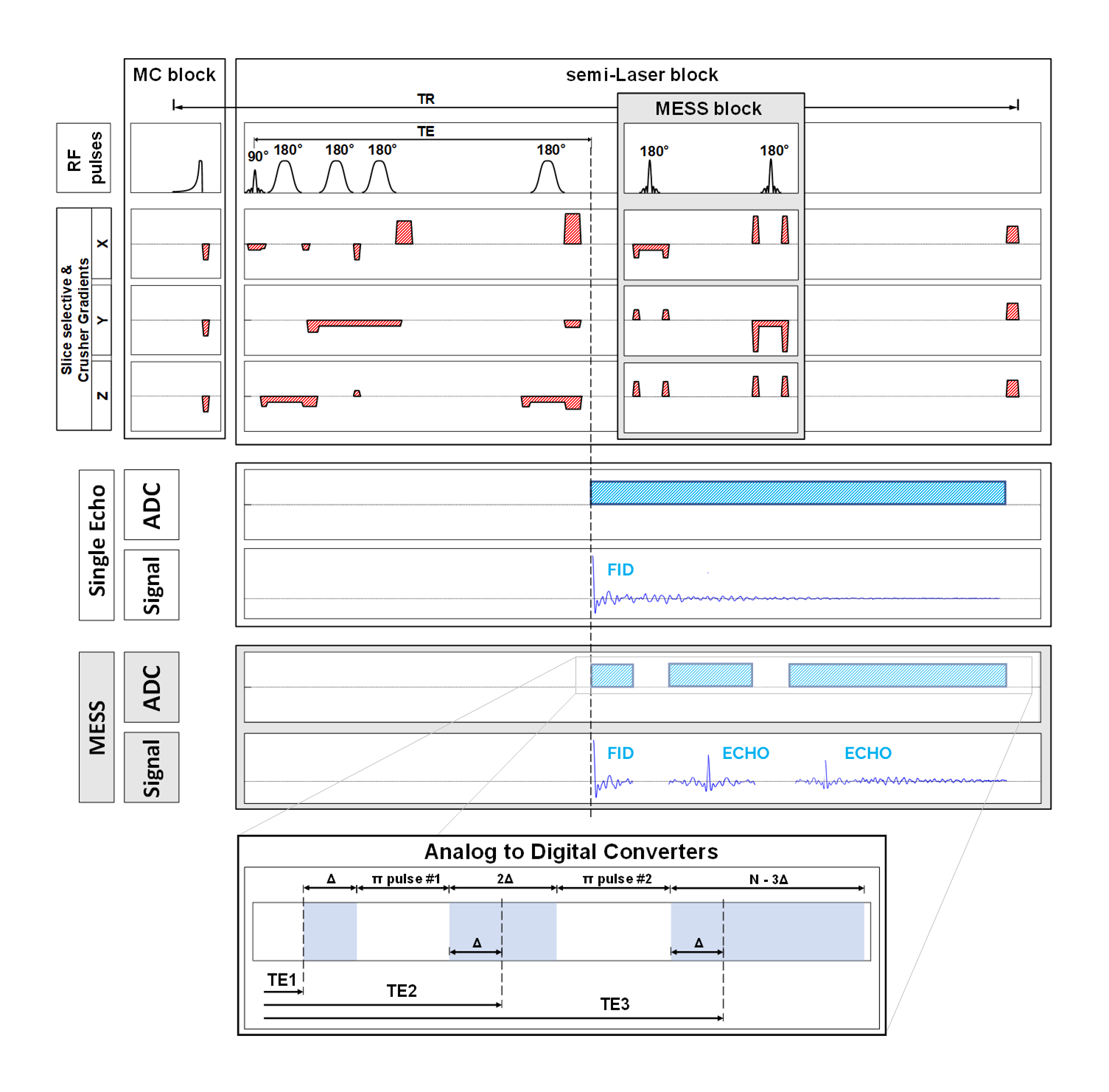 MC block

semi-Laser block

TR

MESS block

RF pulses

TE

90° 180° 180° 180° 180°

180° 180°

Slice selective & Crusher Gradients

X

Y

Z

Single Echo

ADC

Signal

FID

MESS

ADC

Signal

FID

ECHO

ECHO

Analog to Digital Converters

Δ

π pulse #1

2Δ

π pulse #2

N - 3Δ

Δ

Δ

TE1

TE2

TE3