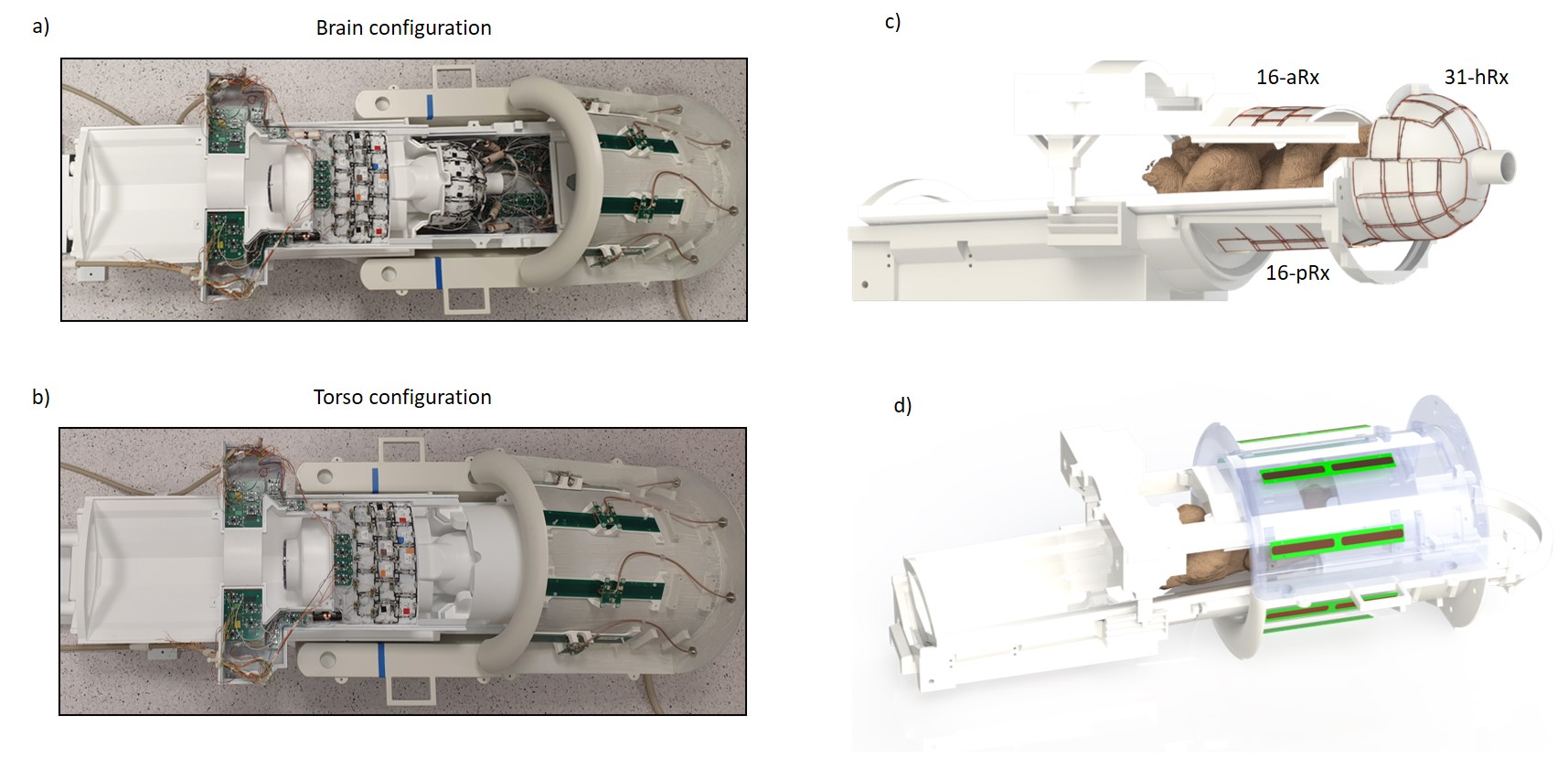 a)

Brain configuration

b)

Torso configuration

c)

16-aRx

31-hRx

16-pRx

d)