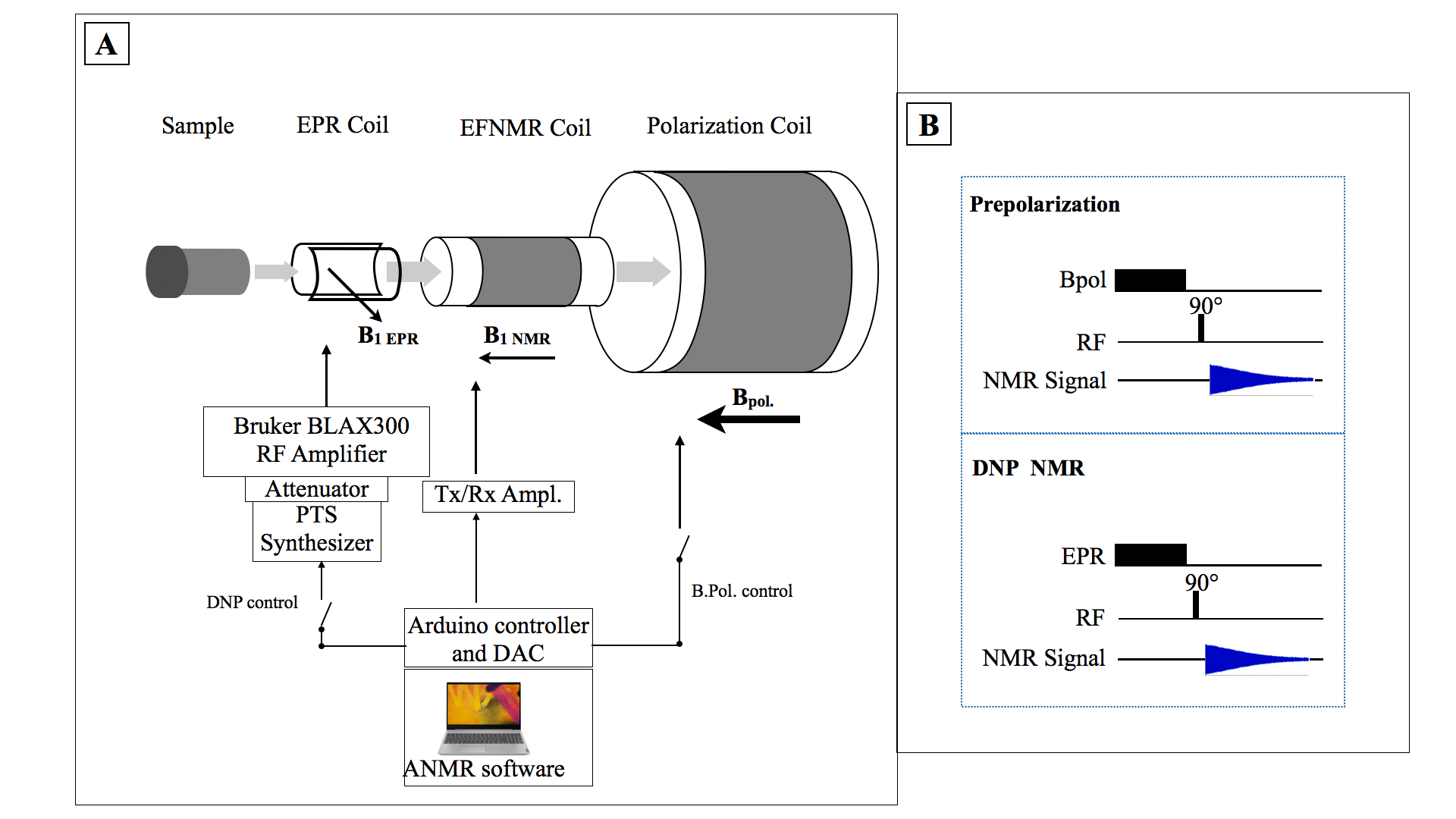 A

Sample

EPR Coil

EFNMR Coil

Polarization Coil

$B_{1\ EPR}$

$B_{1\ NMR}$

$B_{pol.}$

Bruker BLAX300 RF Amplifier

Attenuator

PTS Synthesizer

Tx/Rx Ampl.

DNP control

B.Pol. control

Arduino controller and DAC

ANMR software

B

Prepolarization

Bpol

90°

RF

NMR Signal

DNP NMR

EPR

90°

RF

NMR Signal