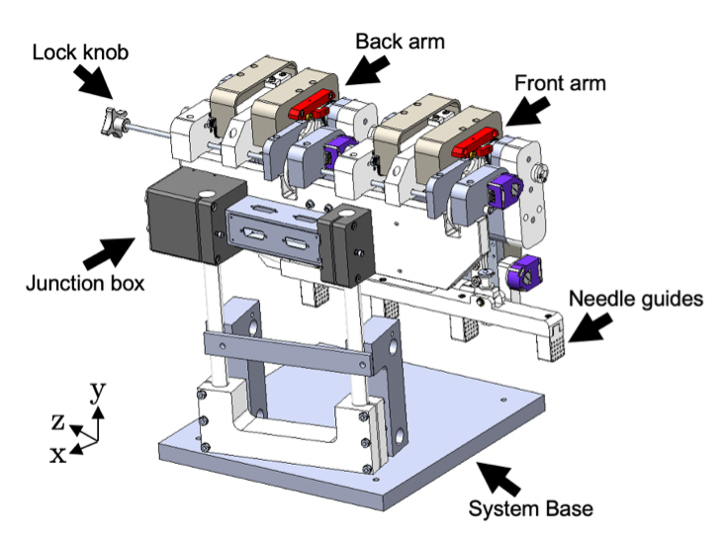 Lock knob

Back arm

Front arm

Junction box

Needle guides

y
z
x

System Base