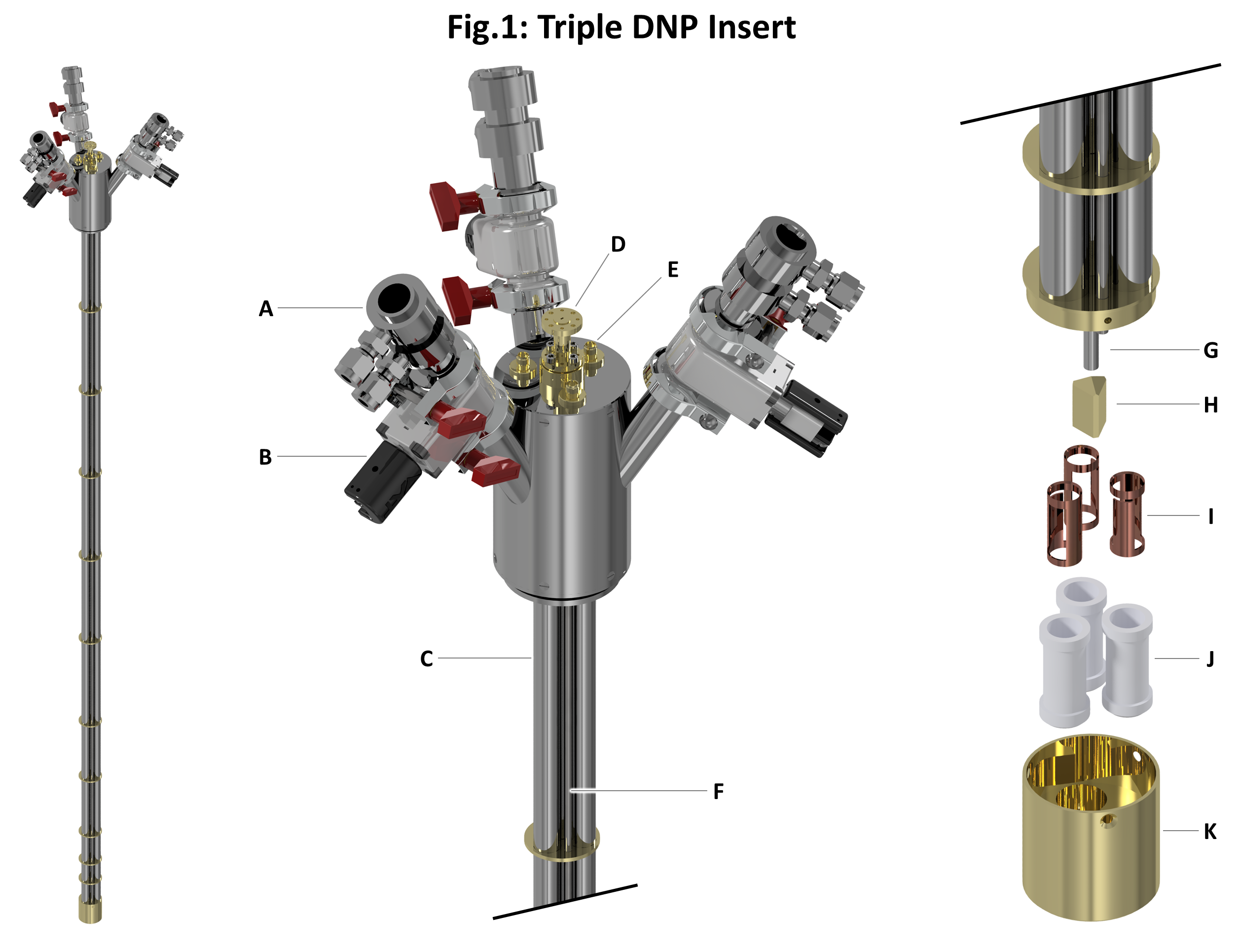 Fig.1: Triple DNP Insert

D

E

A

B

C

F

G

H

I

J

K