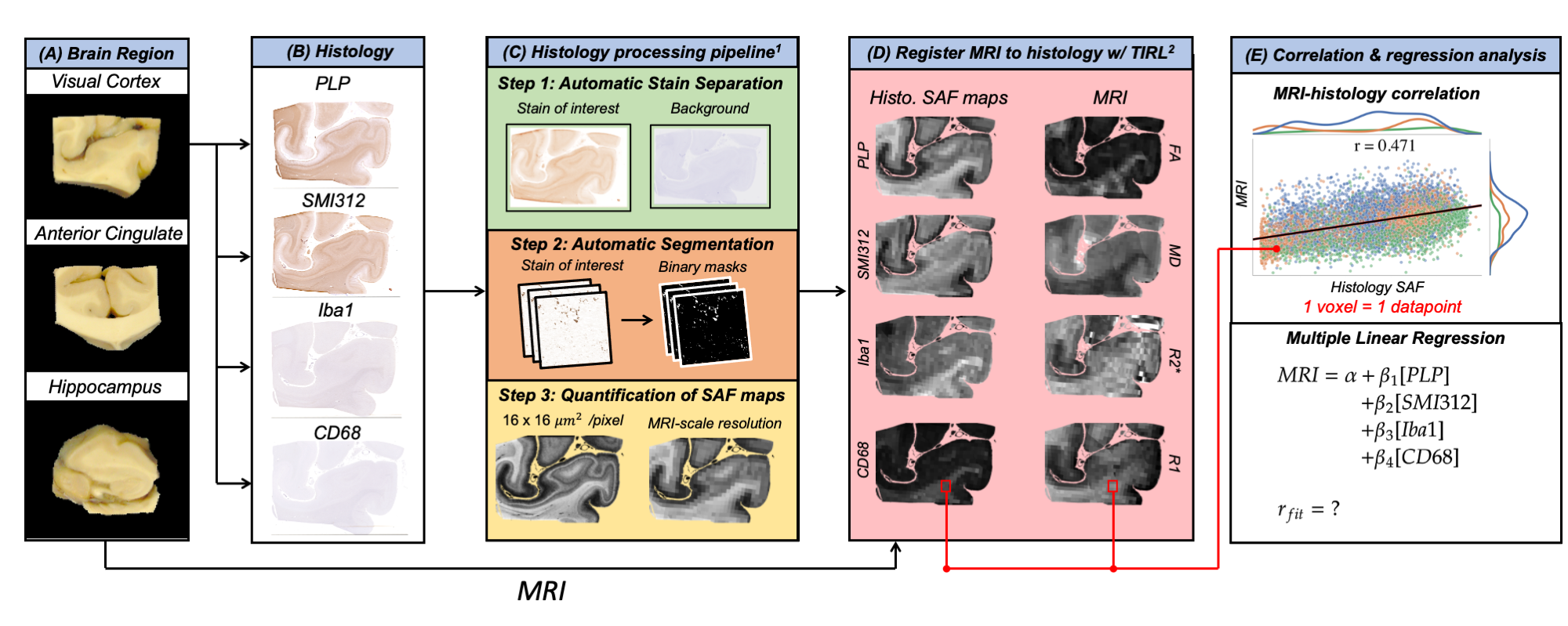 (A) Brain Region
Visual Cortex
Anterior Cingulate
Hippocampus

(B) Histology
PLP
SMI312
Iba1
CD68

(C) Histology processing pipeline$^1$
Step 1: Automatic Stain Separation
Stain of interest
Background
Step 2: Automatic Segmentation
Stain of interest
Binary masks
Step 3: Quantification of SAF maps
16 x 16 $\mu m^2$ /pixel
MRI-scale resolution

(D) Register MRI to histology w/ TIRL$^2$
Histo. SAF maps
MRI
PLP
SMI312
Iba1
CD68
FA
MD
R2*
R1

(E) Correlation & regression analysis
MRI-histology correlation
r = 0.471
MRI
Histology SAF
1 voxel = 1 datapoint
Multiple Linear Regression
$MRI = \alpha + \beta_1[PLP]$
$+\beta_2[SMI312]$
$+\beta_3[Iba1]$
$+\beta_4[CD68]$
$r_{fit} = ?$

MRI