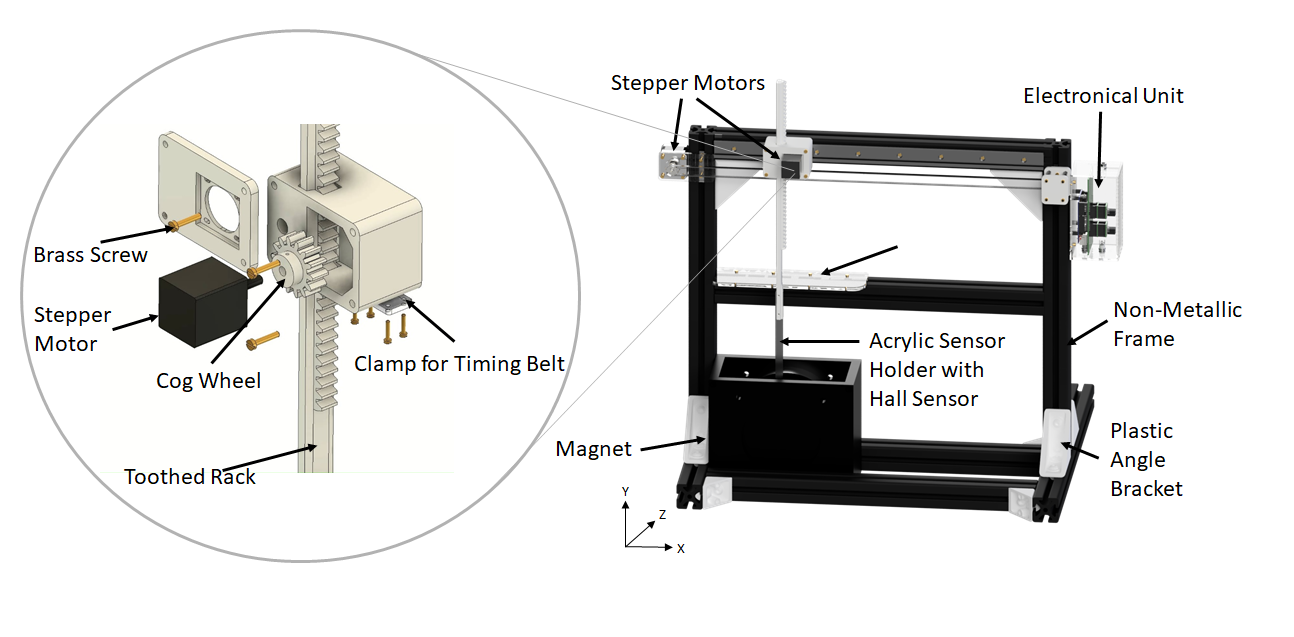 Brass Screw

Stepper Motor

Cog Wheel

Clamp for Timing Belt

Toothed Rack

Stepper Motors

Electronical Unit

Non-Metallic Frame

Acrylic Sensor Holder with Hall Sensor

Magnet

Plastic Angle Bracket

Y

Z

X