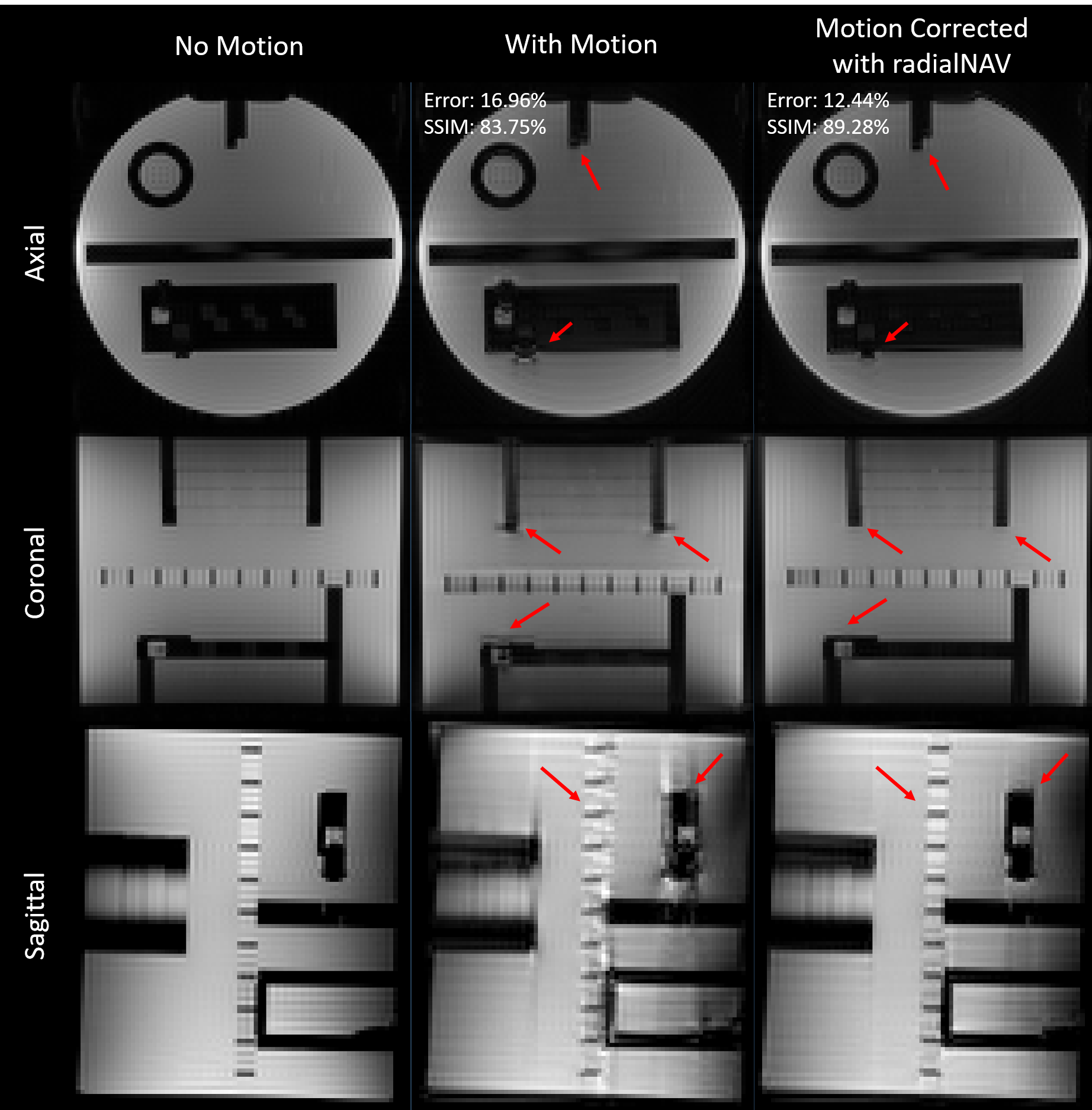 No Motion

With Motion

Motion Corrected with radialNAV

Error: 16.96%
SSIM: 83.75%

Error: 12.44%
SSIM: 89.28%

Axial

Coronal

Sagittal