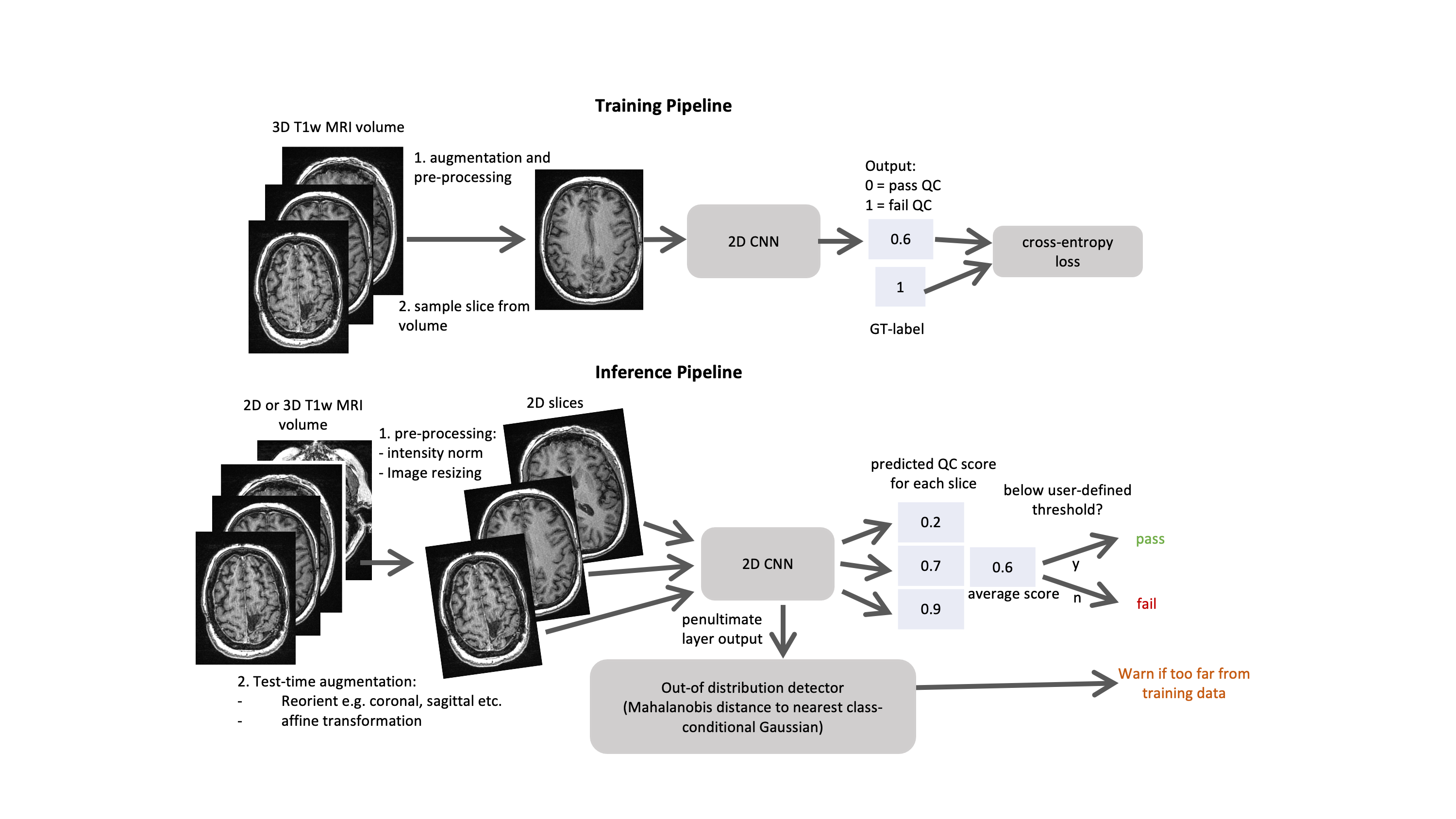 Training Pipeline

3D T1w MRI volume

1. augmentation and pre-processing

2. sample slice from volume

2D CNN

Output:
0 = pass QC
1 = fail QC

0.6

1

GT-label

cross-entropy loss

Inference Pipeline

2D or 3D T1w MRI volume

1. pre-processing:
- intensity norm
- Image resizing

2D slices

2. Test-time augmentation:
- Reorient e.g. coronal, sagittal etc.
- affine transformation

2D CNN

penultimate layer output

predicted QC score for each slice

0.2

0.7

0.9

0.6

average score

below user-defined threshold?

y

n

pass

fail

Out-of distribution detector
(Mahalanobis distance to nearest class-conditional Gaussian)

Warn if too far from training data