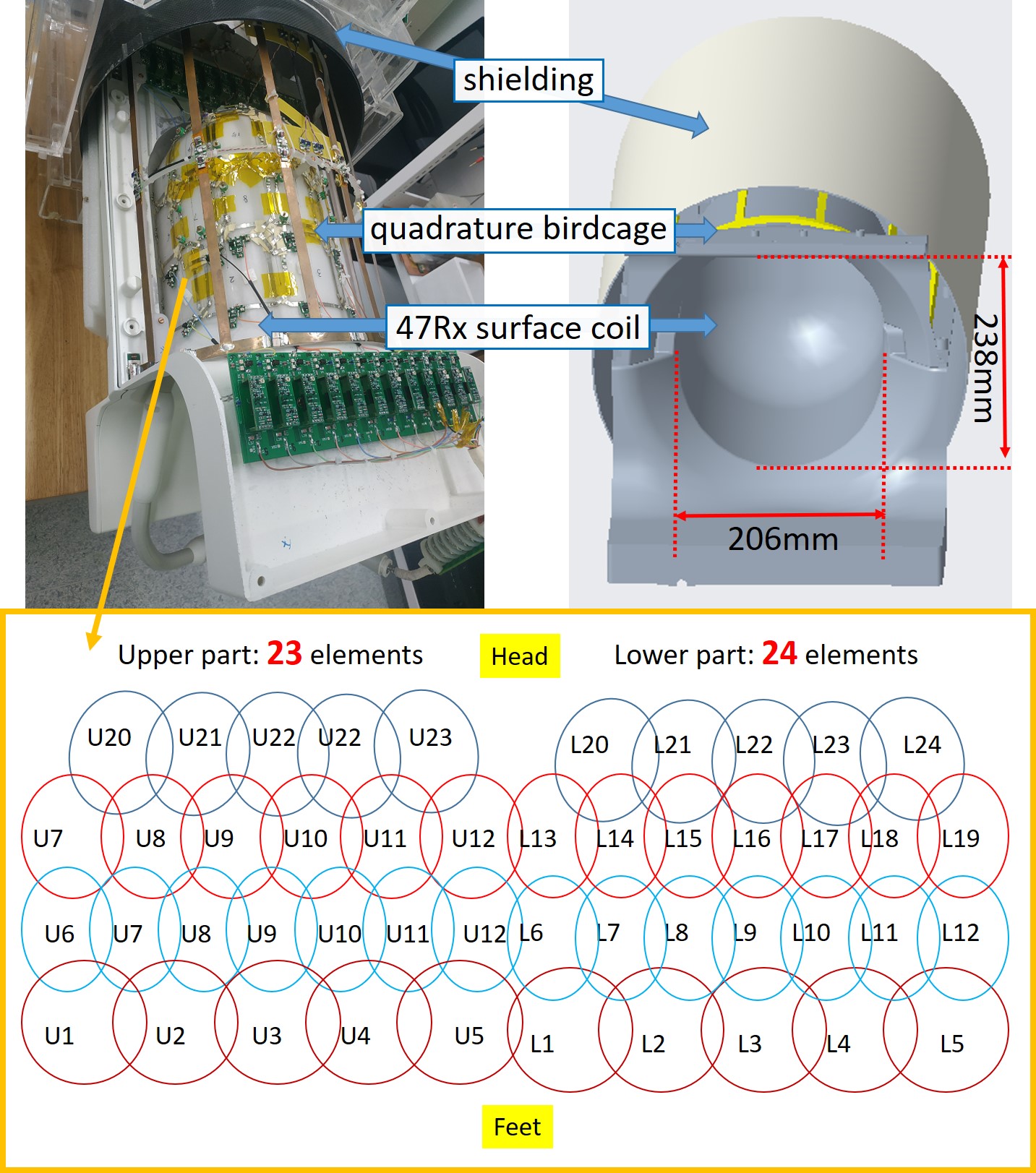 shielding

quadrature birdcage

47Rx surface coil

238mm

206mm

Upper part: 23 elements

Head

Lower part: 24 elements

U20 U21 U22 U22 U23

L20 L21 L22 L23 L24

U7 U8 U9 U10 U11 U12 L13 L14 L15 L16 L17 L18 L19

U6 U7 U8 U9 U10 U11 U12 L6 L7 L8 L9 L10 L11 L12

U1 U2 U3 U4 U5 L1 L2 L3 L4 L5

Feet