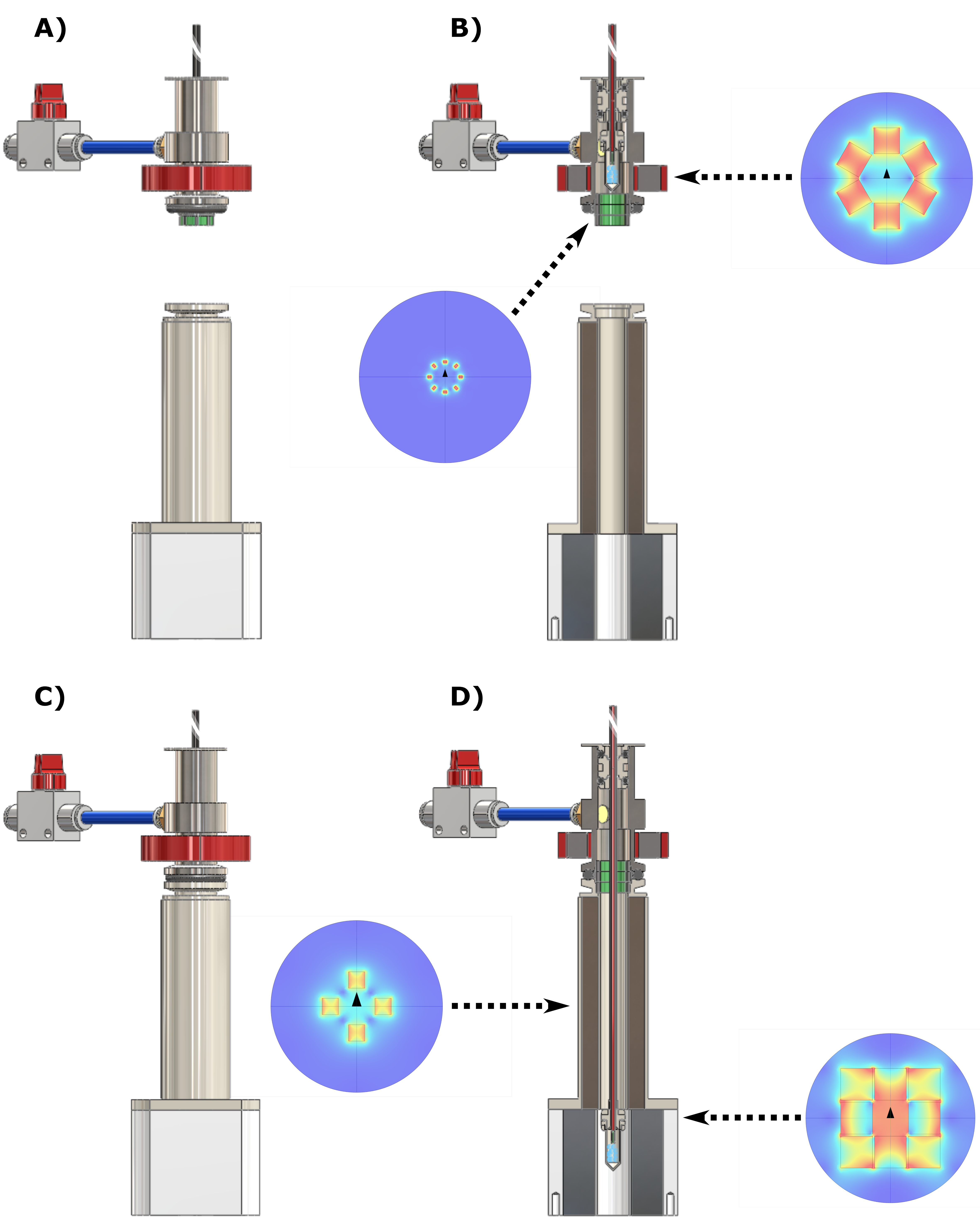 A)

B)

C)

D)