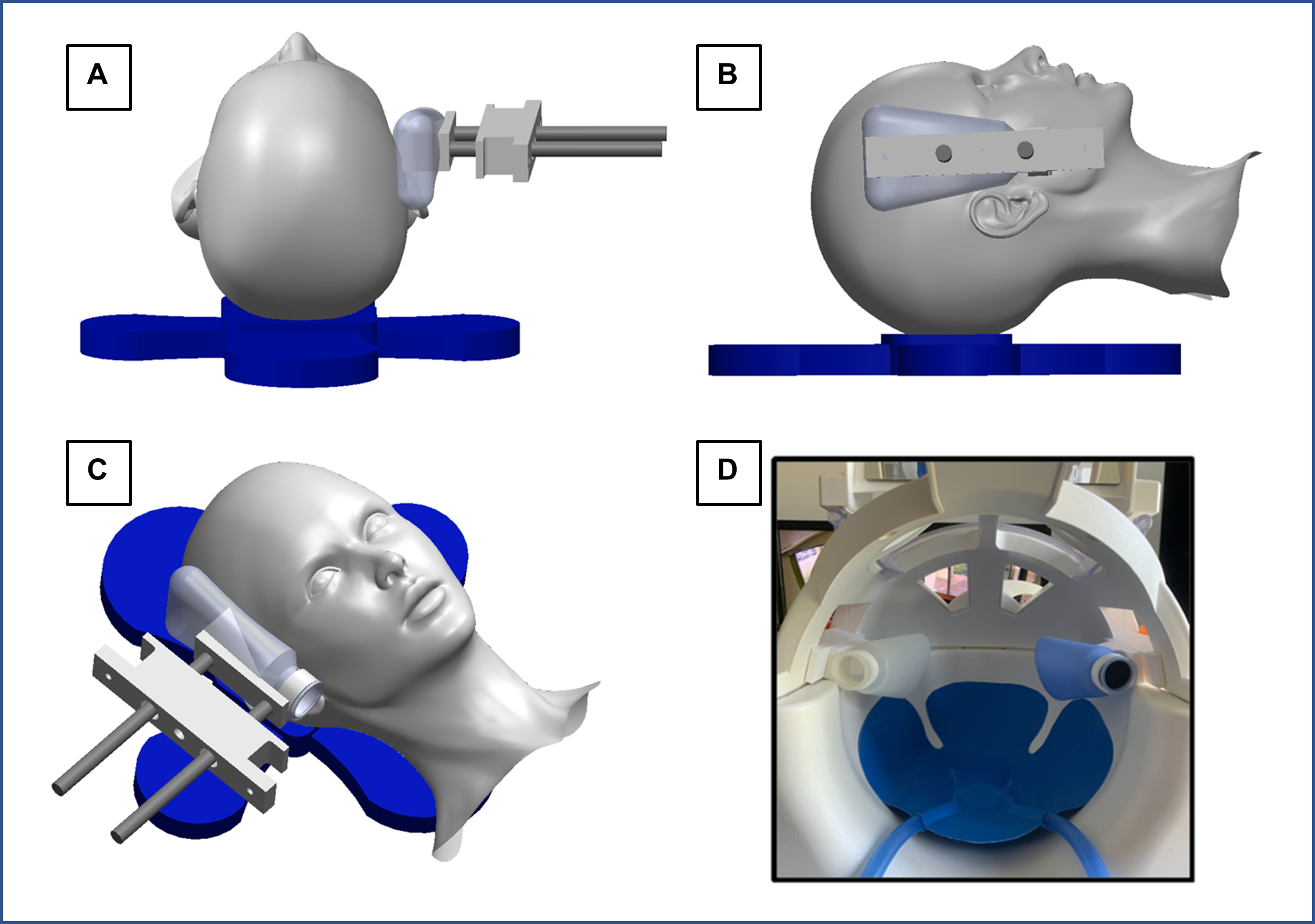 A

B

C

D