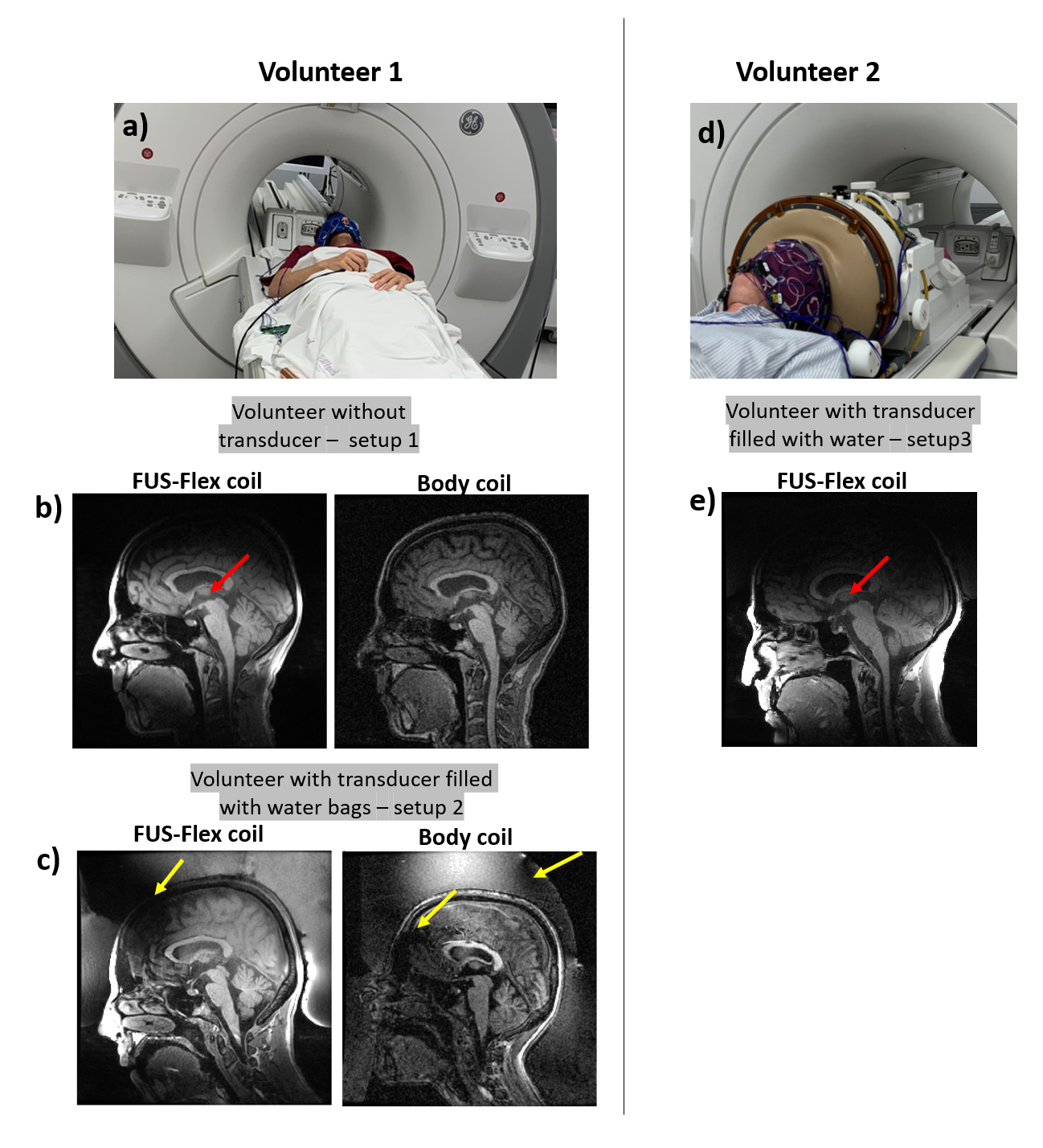 Volunteer 1

a)

Volunteer without transducer – setup 1

b)

FUS-Flex coil

Body coil

Volunteer with transducer filled with water bags – setup 2

c)

FUS-Flex coil

Body coil

Volunteer 2

d)

Volunteer with transducer filled with water – setup3

e)

FUS-Flex coil