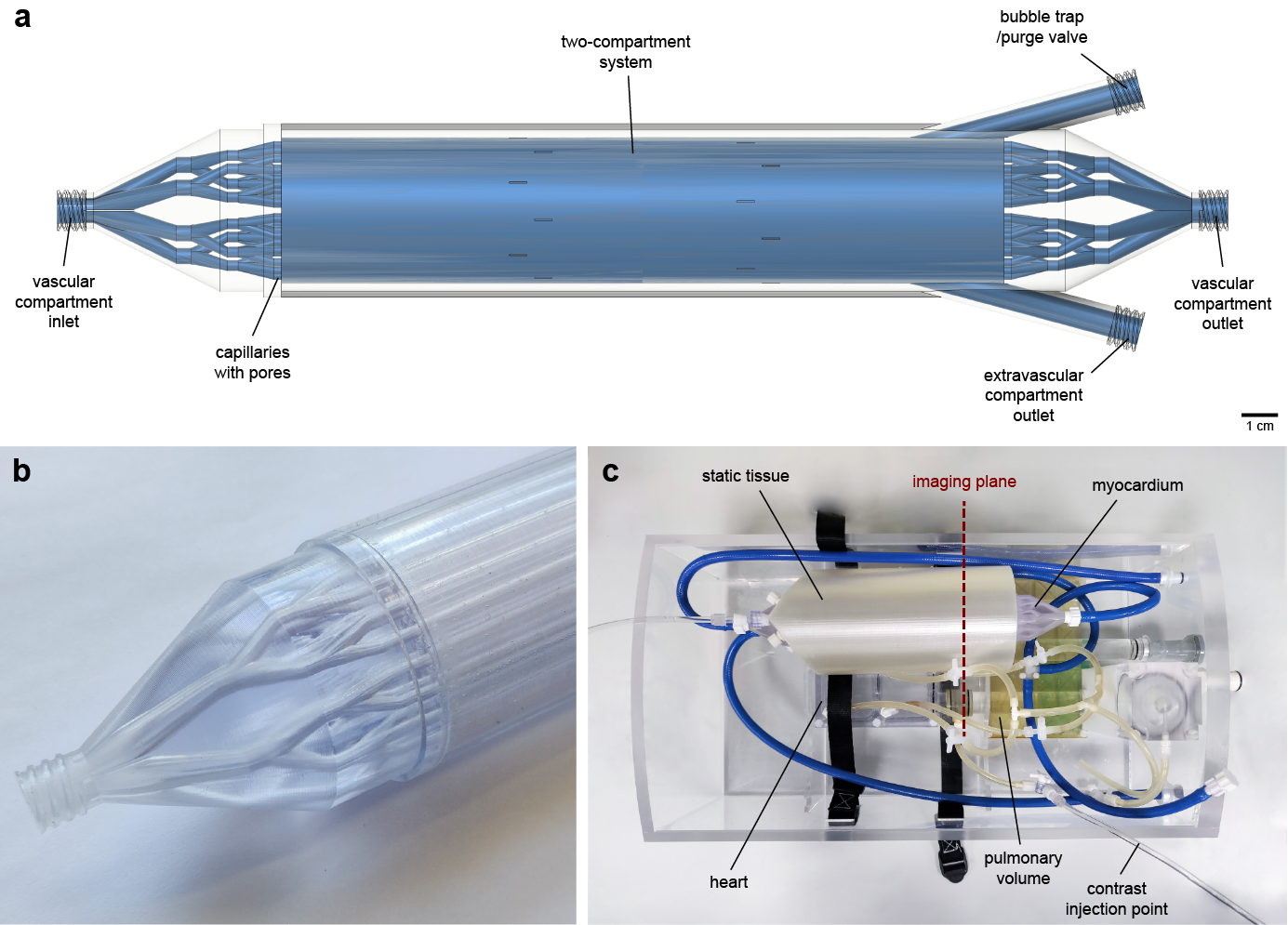 a

two-compartment system

bubble trap /purge valve

vascular compartment inlet

capillaries with pores

vascular compartment outlet

extravascular compartment outlet

1 cm

b

c

static tissue

imaging plane

myocardium

heart

pulmonary volume

contrast injection point