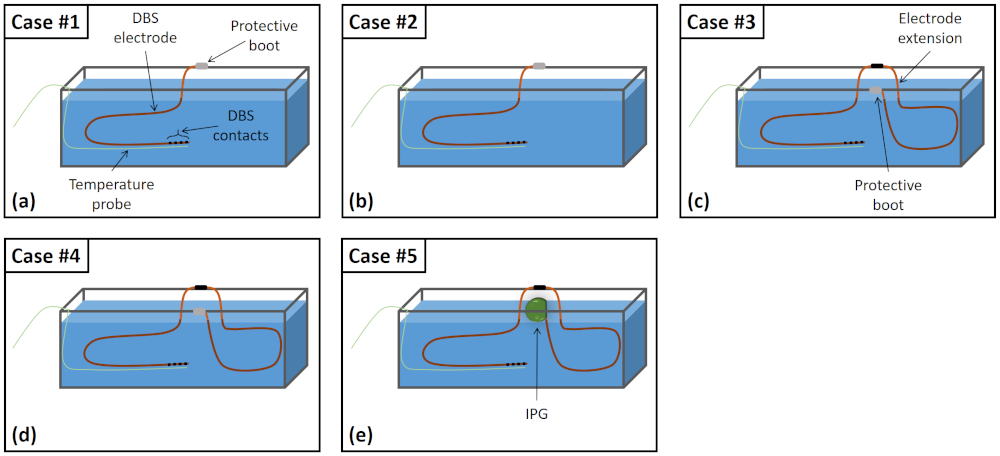 Case #1

DBS electrode

Protective boot

DBS contacts

Temperature probe

(a)

Case #2

(b)

Case #3

Electrode extension

Protective boot

(c)

Case #4

(d)

Case #5

IPG

(e)