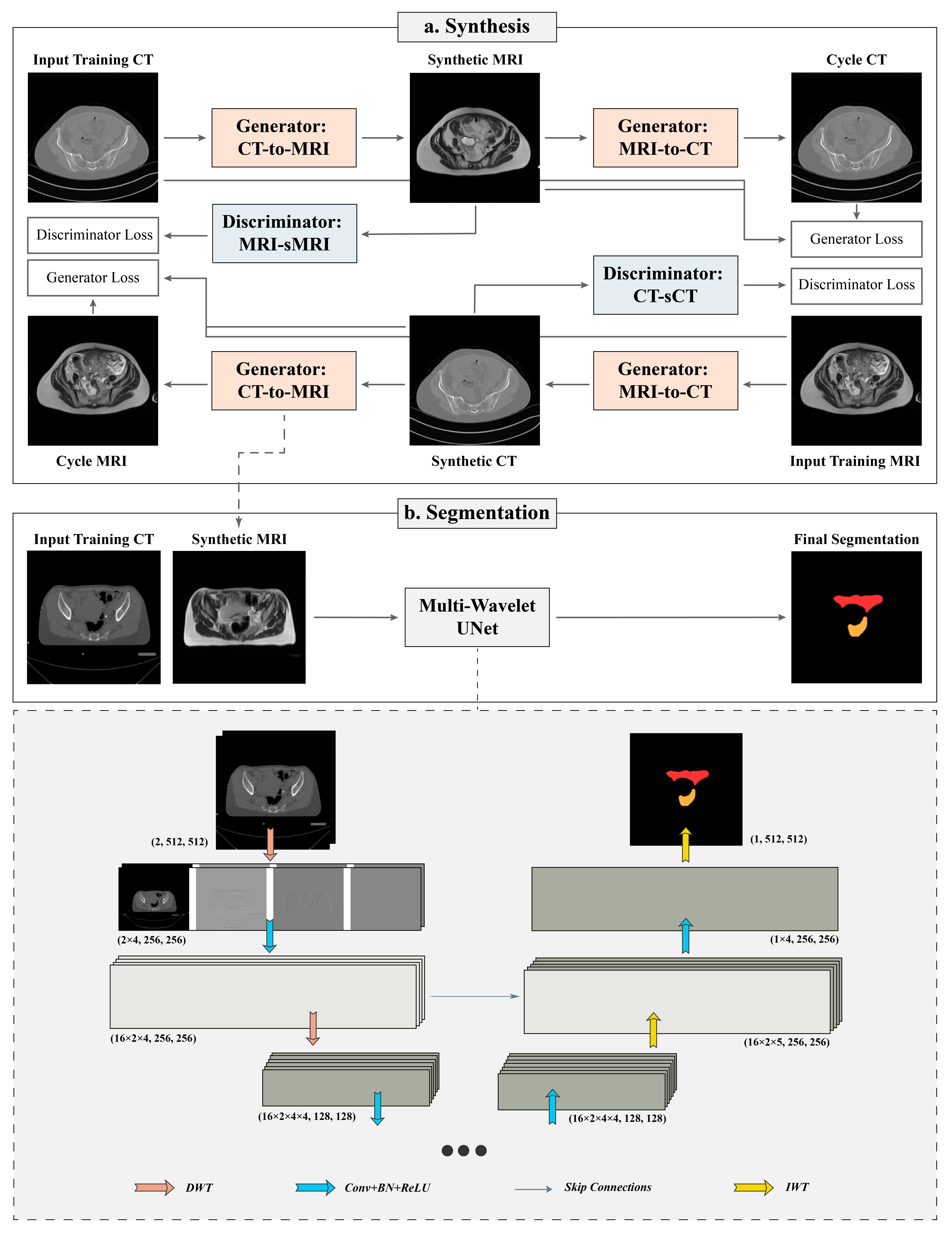 a. Synthesis

Input Training CT

Synthetic MRI

Cycle CT

Generator: CT-to-MRI

Generator: MRI-to-CT

Discriminator Loss

Discriminator: MRI-sMRI

Generator Loss

Generator Loss

Discriminator: CT-sCT

Discriminator Loss

Generator: CT-to-MRI

Generator: MRI-to-CT

Cycle MRI

Synthetic CT

Input Training MRI

b. Segmentation

Input Training CT

Synthetic MRI

Final Segmentation

Multi-Wavelet UNet

(2, 512, 512)

(1, 512, 512)

(2×4, 256, 256)

(1×4, 256, 256)

(16×2×4, 256, 256)

(16×2×5, 256, 256)

(16×2×4×4, 128, 128)

(16×2×4×4, 128, 128)

DWT

Conv+BN+ReLU

Skip Connections

IWT