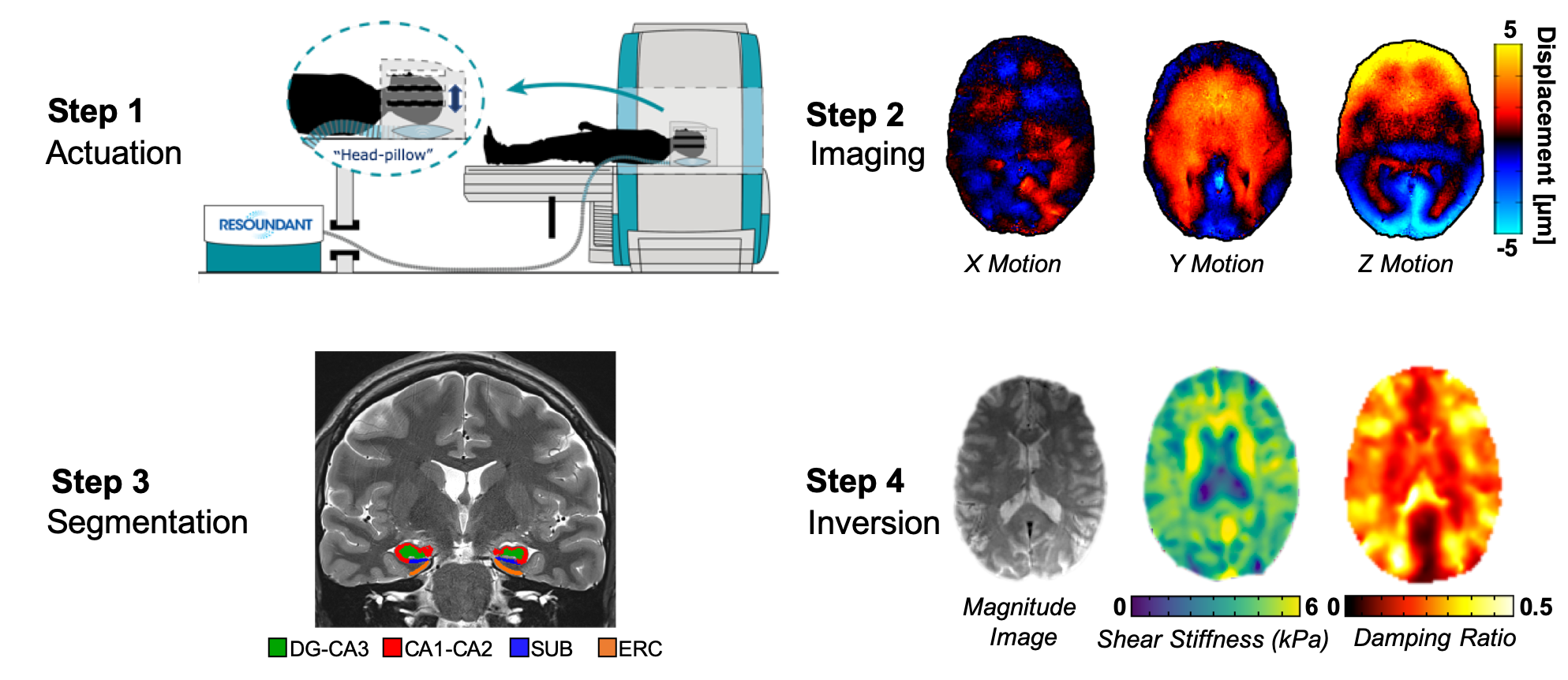 Step 1
Actuation

"Head-pillow"

RESOUNDANT

Step 2
Imaging

X Motion

Y Motion

Z Motion

5

-5

Displacement [μm]

Step 3
Segmentation

DG-CA3 CA1-CA2 SUB ERC

Step 4
Inversion

Magnitude Image

0 6

Shear Stiffness (kPa)

0 0.5

Damping Ratio