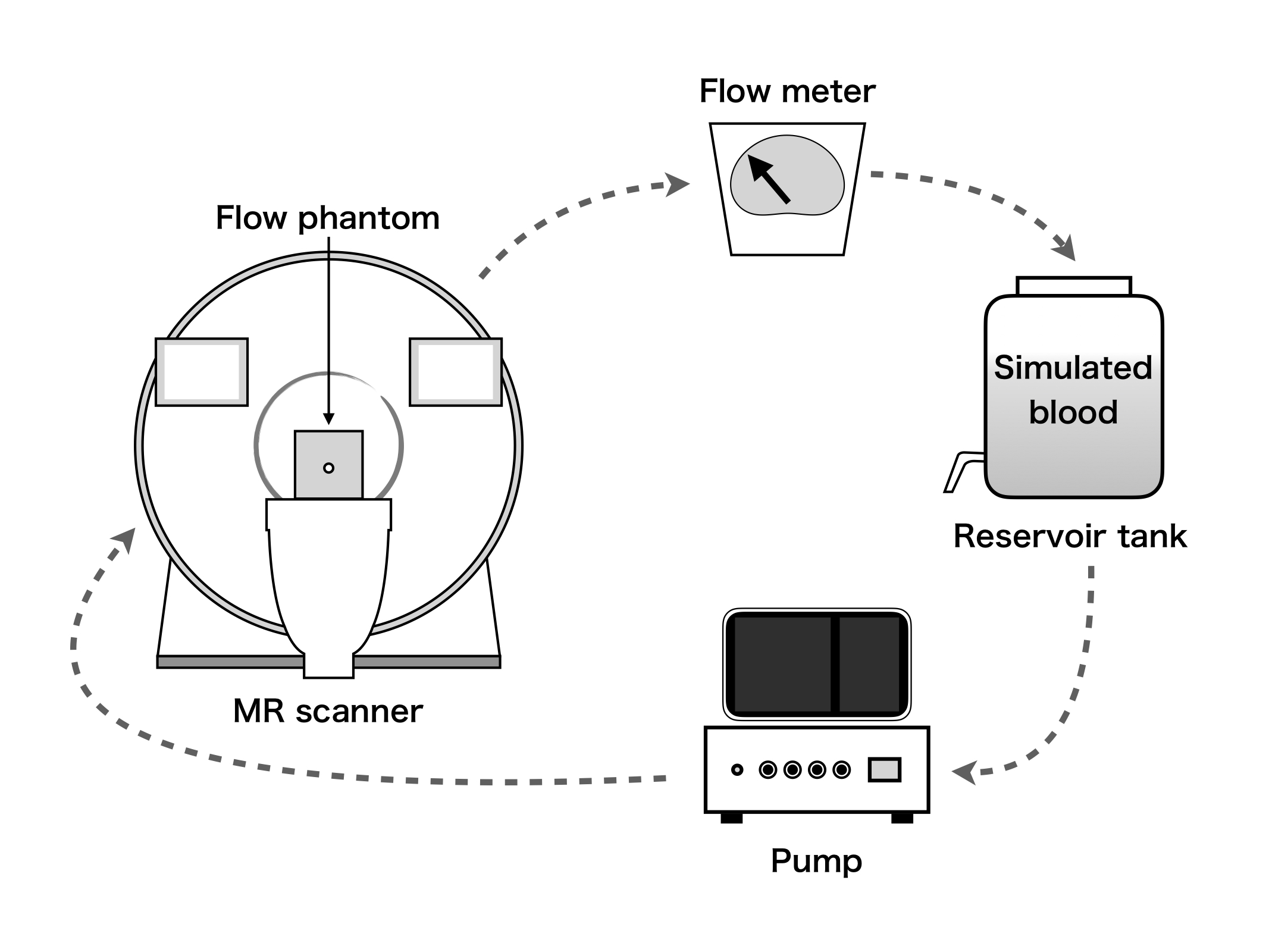 Flow meter

Flow phantom

Simulated blood

Reservoir tank

MR scanner

Pump