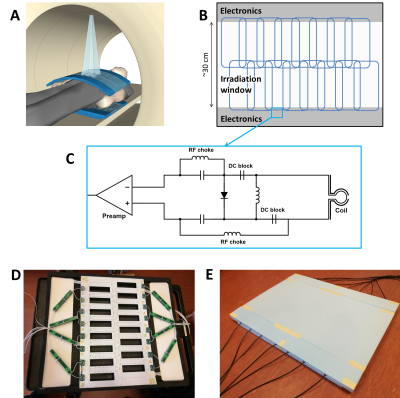 A

B

Electronics

~30 cm

Irradiation window

Electronics

C

RF choke

DC block

−

+

Preamp

DC block

Coil

RF choke

D

E