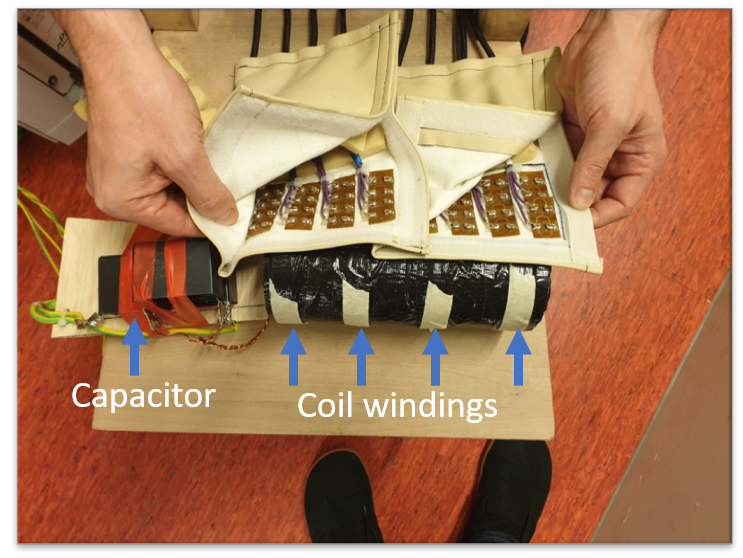 Capacitor

Coil windings