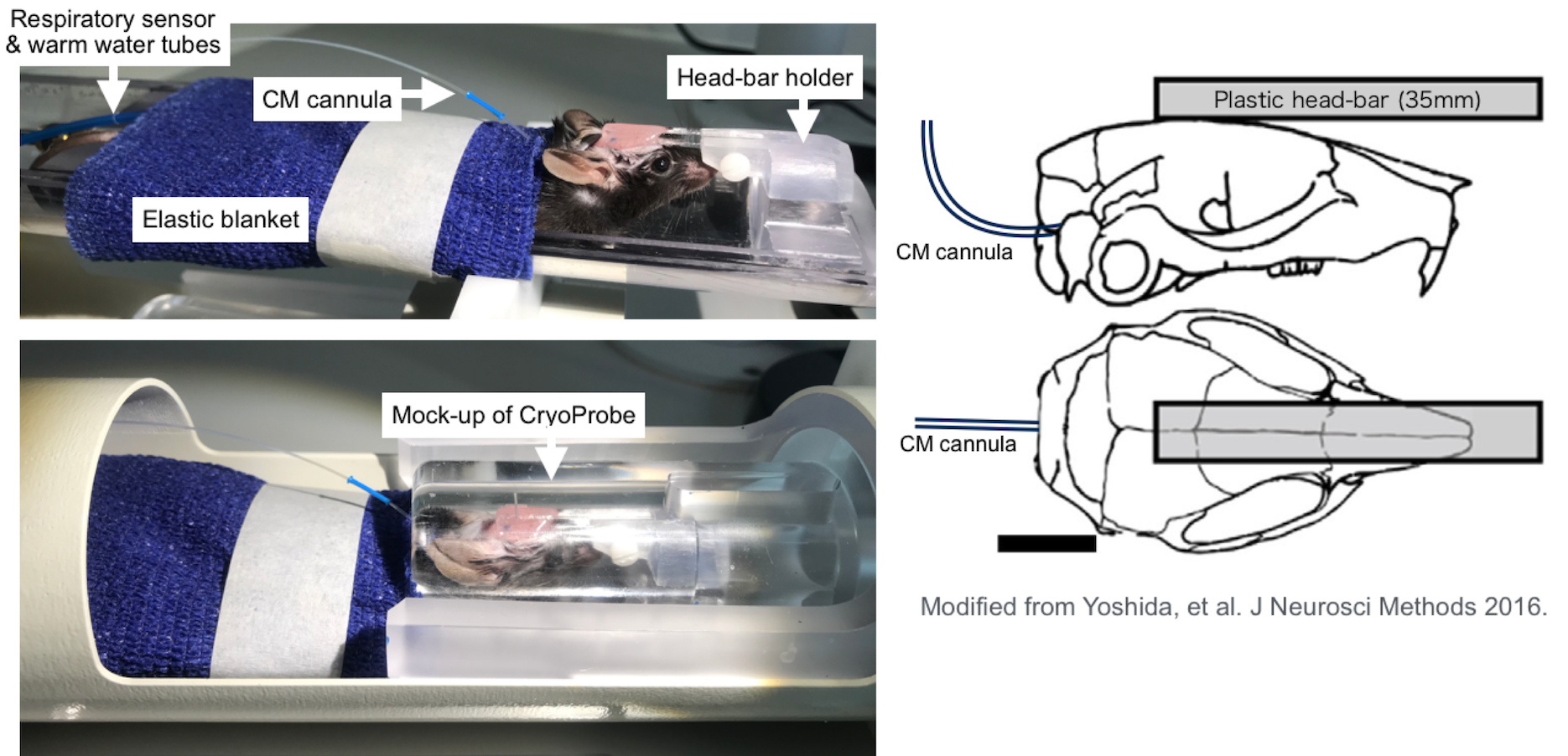 Respiratory sensor & warm water tubes

CM cannula

Head-bar holder

Elastic blanket

Mock-up of CryoProbe

Plastic head-bar (35mm)

CM cannula

CM cannula

Modified from Yoshida, et al. J Neurosci Methods 2016.