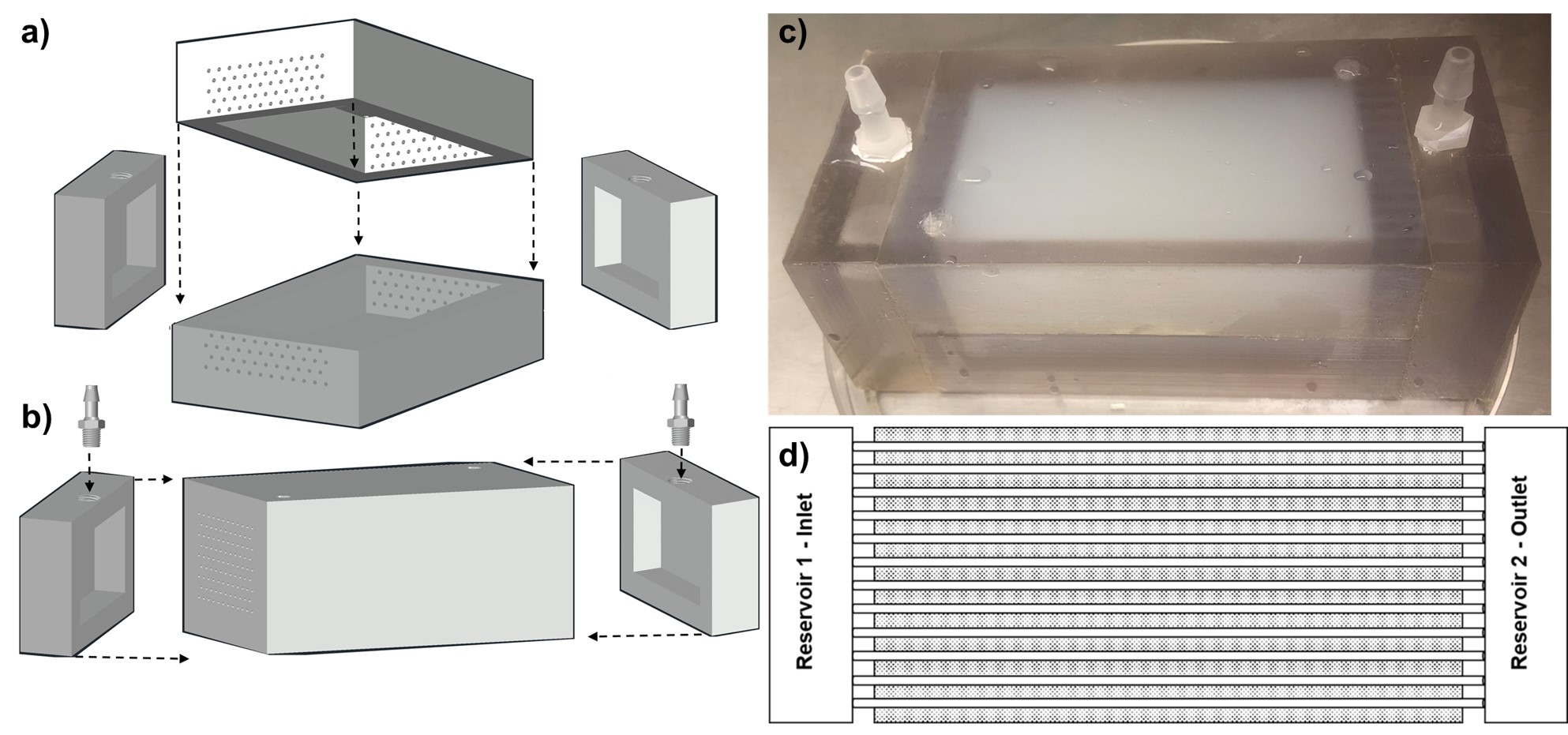 a)

b)

c)

d)

Reservoir 1 - Inlet

Reservoir 2 - Outlet