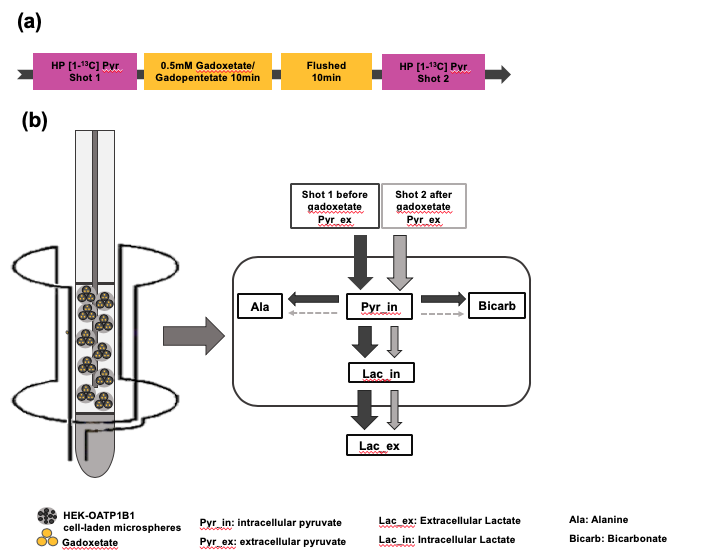 (a)

HP [1-$^{13}$C] Pyr Shot 1

0.5mM Gadoxetate/ Gadopentetate 10min

Flushed 10min

HP [1-$^{13}$C] Pyr Shot 2

(b)

Shot 1 before gadoxetate Pyr_ex

Shot 2 after gadoxetate Pyr_ex

Ala

Pyr_in

Bicarb

Lac_in

Lac_ex

HEK-OATP1B1 cell-laden microspheres

Gadoxetate

Pyr_in: intracellular pyruvate

Pyr_ex: extracellular pyruvate

Lac_ex: Extracellular Lactate

Lac_in: Intracellular Lactate

Ala: Alanine

Bicarb: Bicarbonate