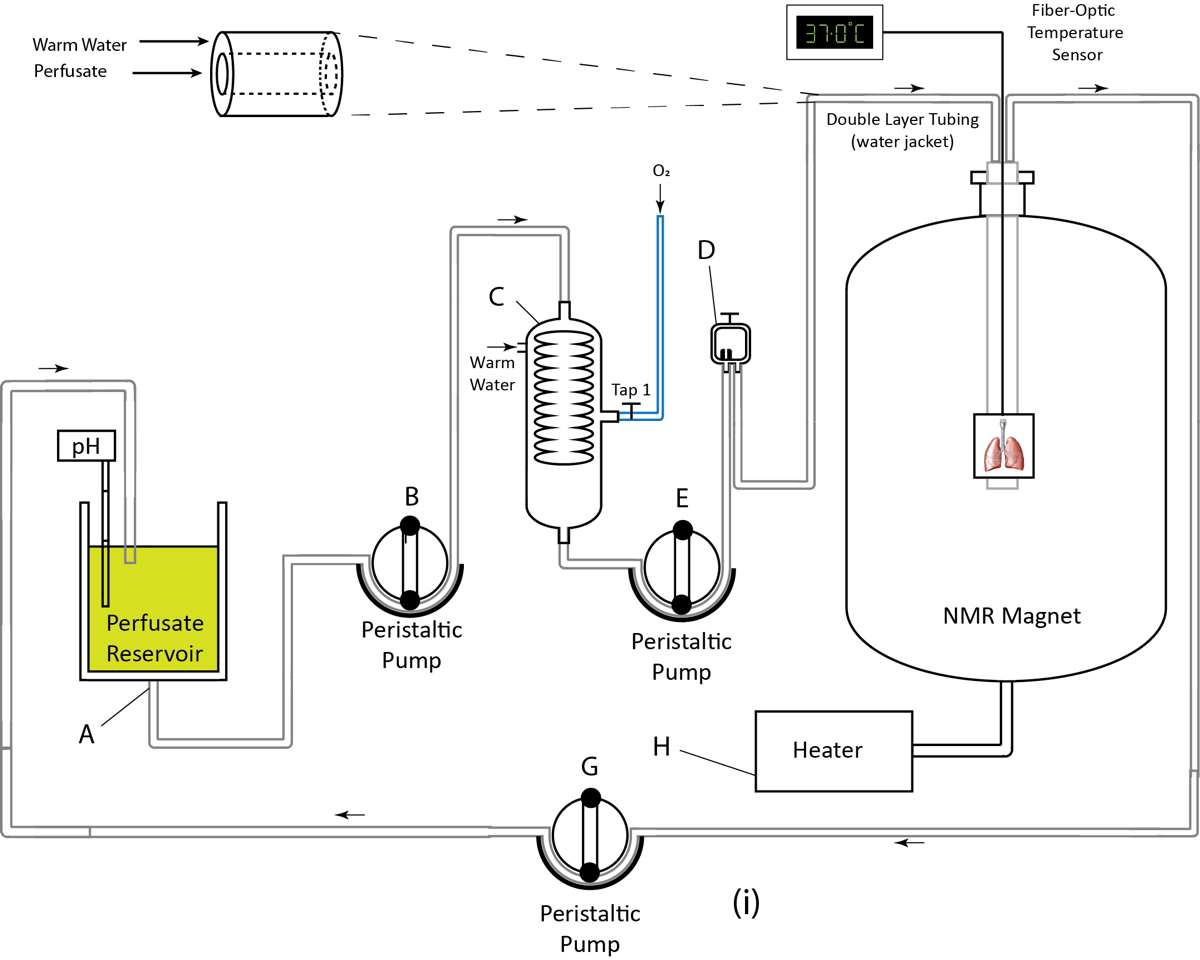 Warm Water
Perfusate

37.0°C

Fiber-Optic Temperature Sensor

Double Layer Tubing (water jacket)

$O_2$

D

C

Warm Water

Tap 1

pH

B

E

Perfusate Reservoir

Peristaltic Pump

Peristaltic Pump

NMR Magnet

A

H

Heater

G

Peristaltic Pump

(i)