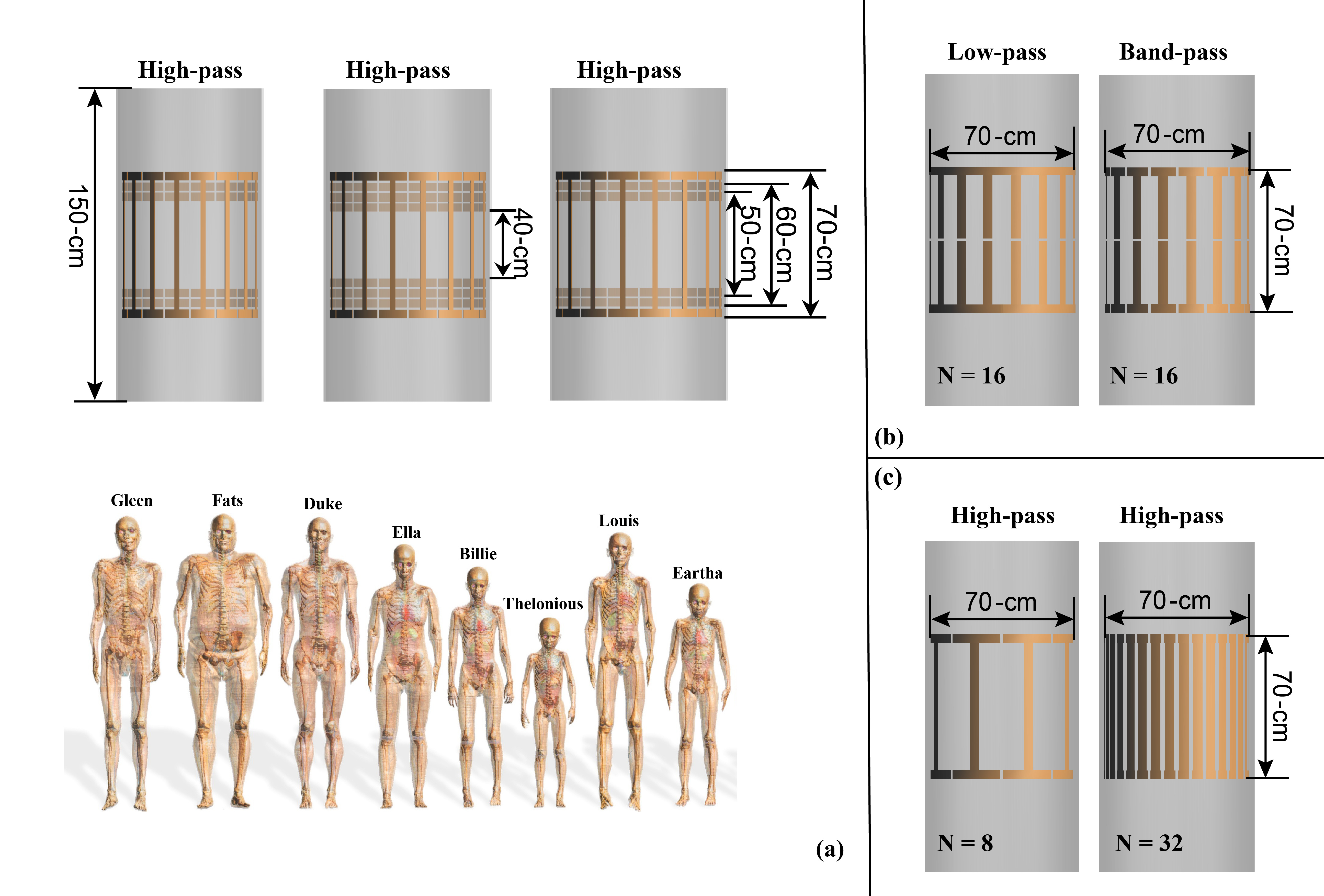 High-pass

High-pass

High-pass

150-cm

40-cm

50-cm

60-cm

70-cm

Gleen

Fats

Duke

Ella

Billie

Thelonious

Louis

Eartha

(a)

Low-pass

Band-pass

70-cm

70-cm

70-cm

N = 16

N = 16

(b)

(c)

High-pass

High-pass

70-cm

70-cm

70-cm

N = 8

N = 32